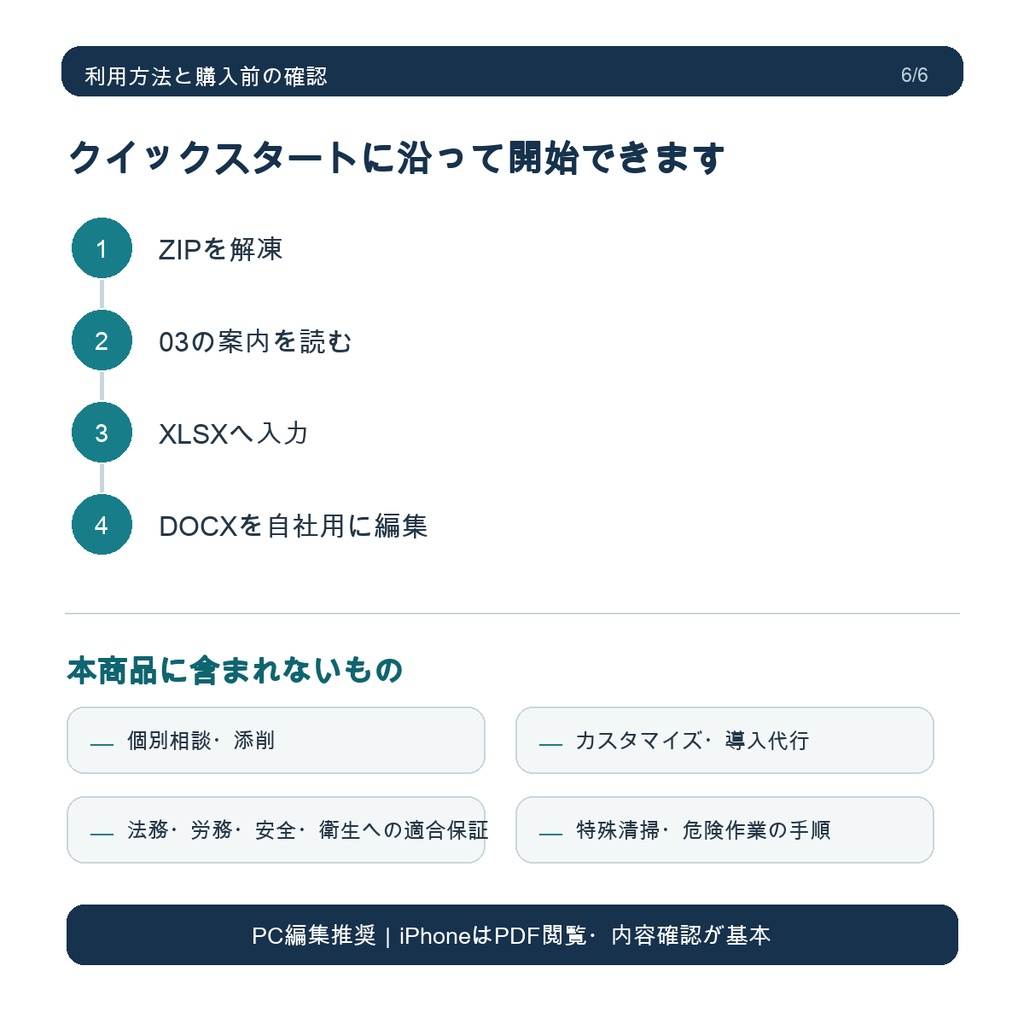 利用方法と購入前の確認

6/6

クイックスタートに沿って開始できます

1 ZIPを解凍

2 03の案内を読む

3 XLSXへ入力

4 DOCXを自社用に編集

本商品に含まれないもの

— 個別相談・添削

— カスタマイズ・導入代行

— 法務・労務・安全・衛生への適合保証

— 特殊清掃・危険作業の手順

PC編集推奨 | iPhoneはPDF閲覧・内容確認が基本