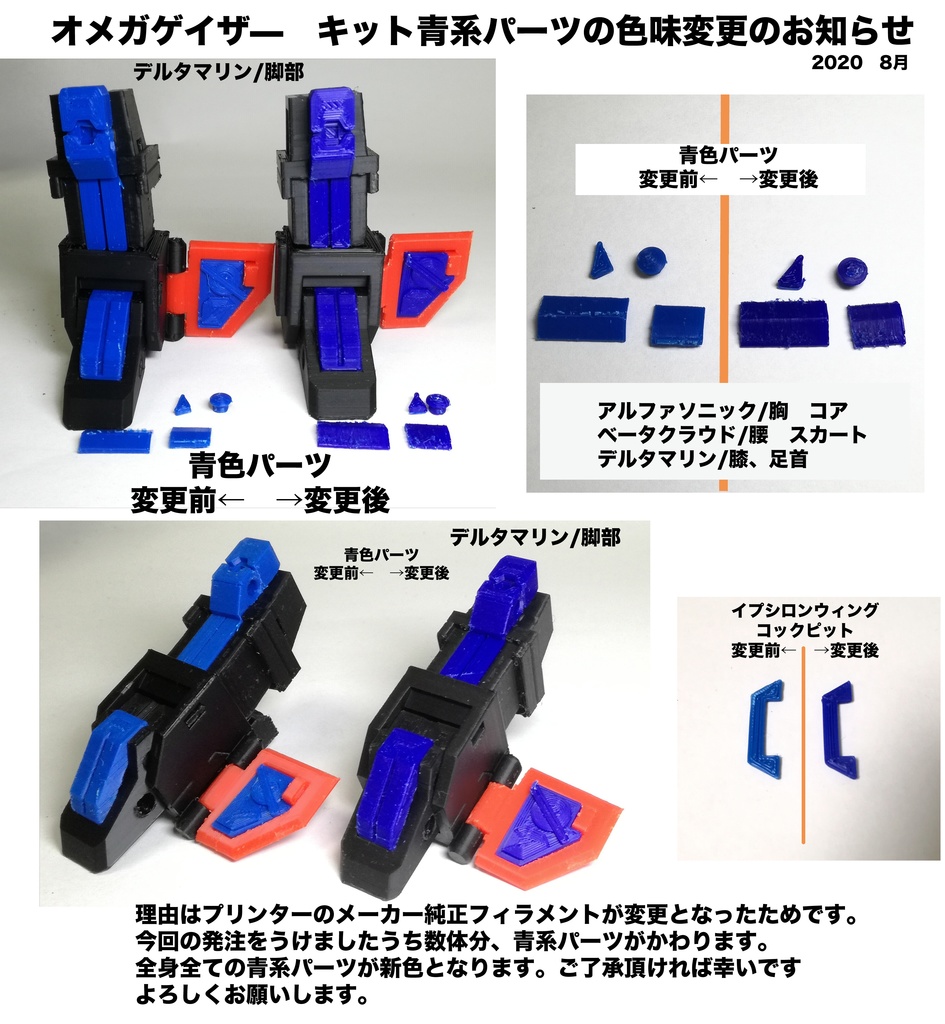 オメガゲイザー　キット青系パーツの色味変更のお知らせ
2020　8月

デルタマリン/脚部

青色パーツ
変更前←　→変更後

青色パーツ
変更前←　→変更後

アルファソニック/胸　コア
ベータクラウド/腰　スカート
デルタマリン/膝、足首

デルタマリン/脚部
青色パーツ
変更前←　→変更後

イプシロンウィング
コックピット
変更前←　→変更後

理由はプリンターのメーカー純正フィラメントが変更となったためです。
今回の発注をうけましたうち数体分、青系パーツがかわります。
全身全ての青系パーツが新色となります。ご了承頂ければ幸いです
よろしくお願いします。