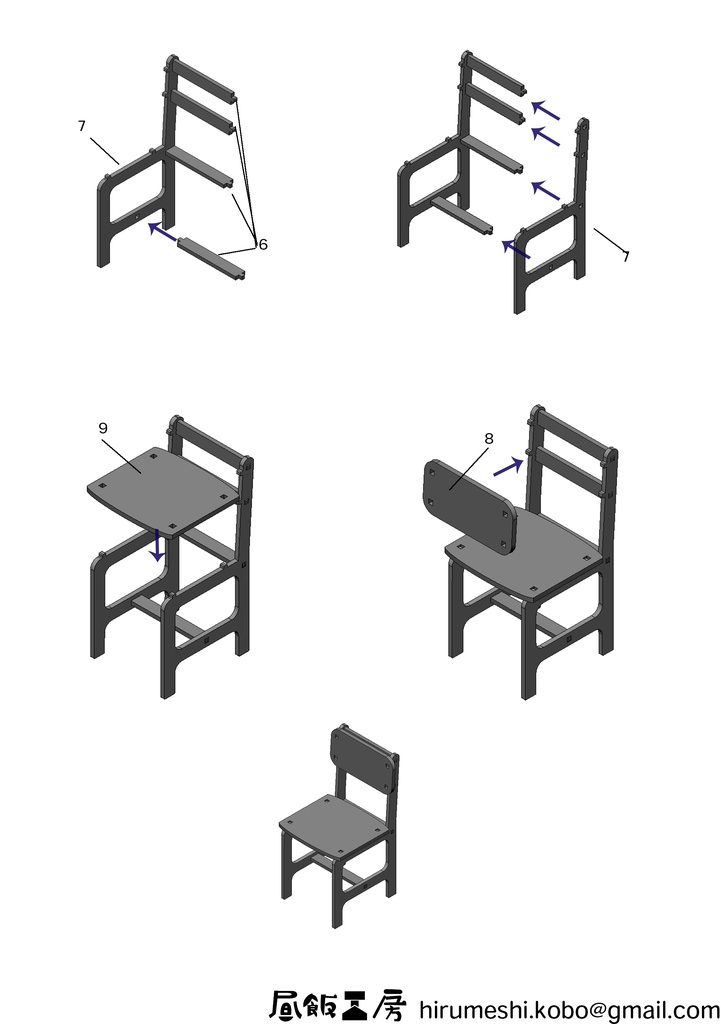 7

6

7

9

8

昼飯工房 hirumeshi.kobo@gmail.com