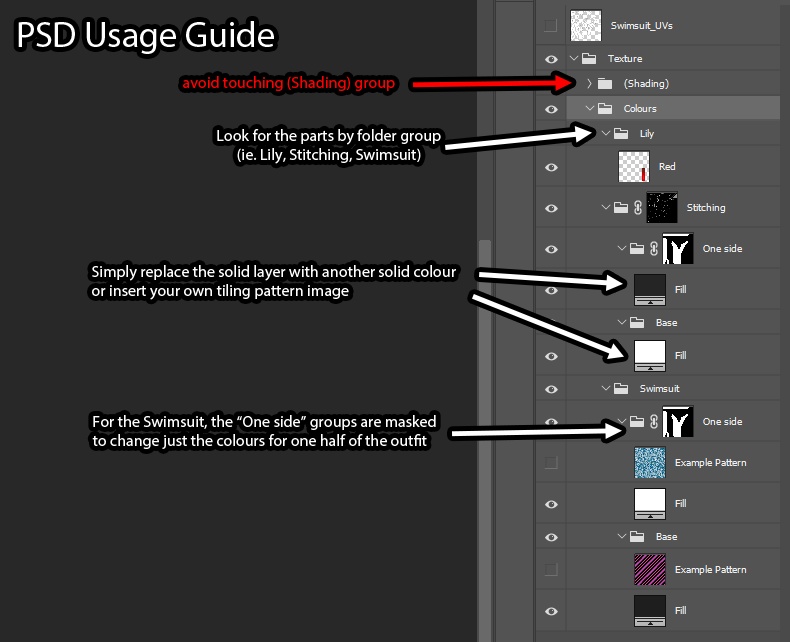 PSD Usage Guide

avoid touching (Shading) group

Look for the parts by folder group (ie. Lily, Stitching, Swimsuit)

Simply replace the solid layer with another solid colour or insert your own tiling pattern image

For the Swimsuit, the "One side" groups are masked to change just the colours for one half of the outfit

Swimsuit_UVs
Texture
(Shading)
Colours
Lily
Red
Stitching
One side
Fill
Base
Fill
Swimsuit
One side
Example Pattern
Fill
Base
Example Pattern
Fill