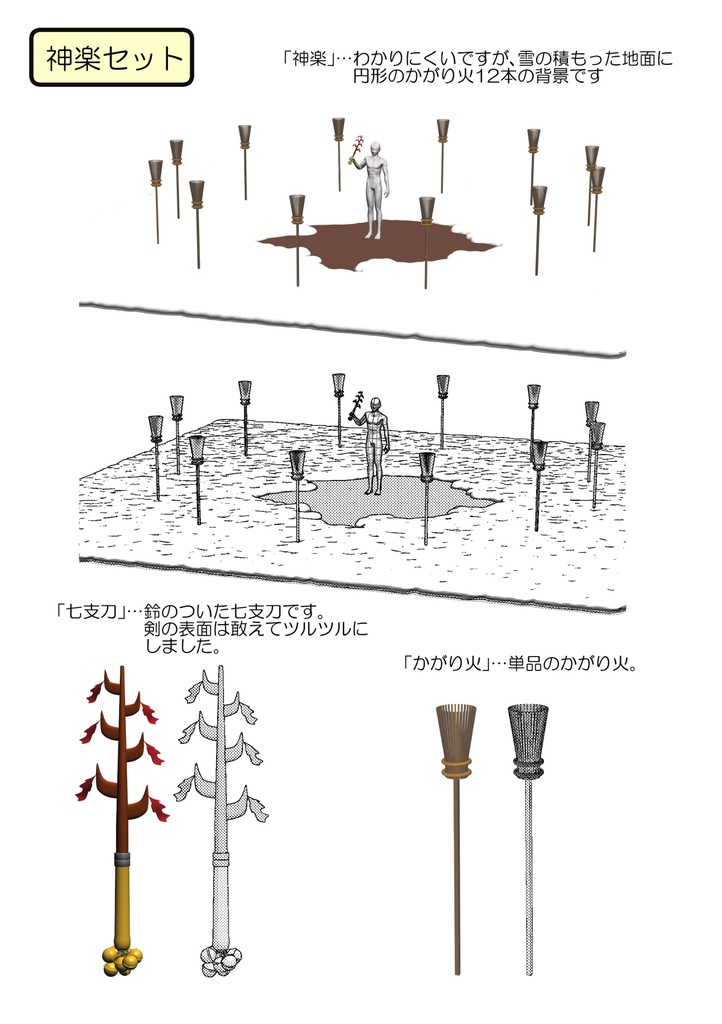 神楽セット

「神楽」…わかりにくいですが、雪の積もった地面に円形のかがり火12本の背景です

「七支刀」…鈴のついた七支刀です。剣の表面は敢えてツルツルにしました。

「かがり火」…単品のかがり火。