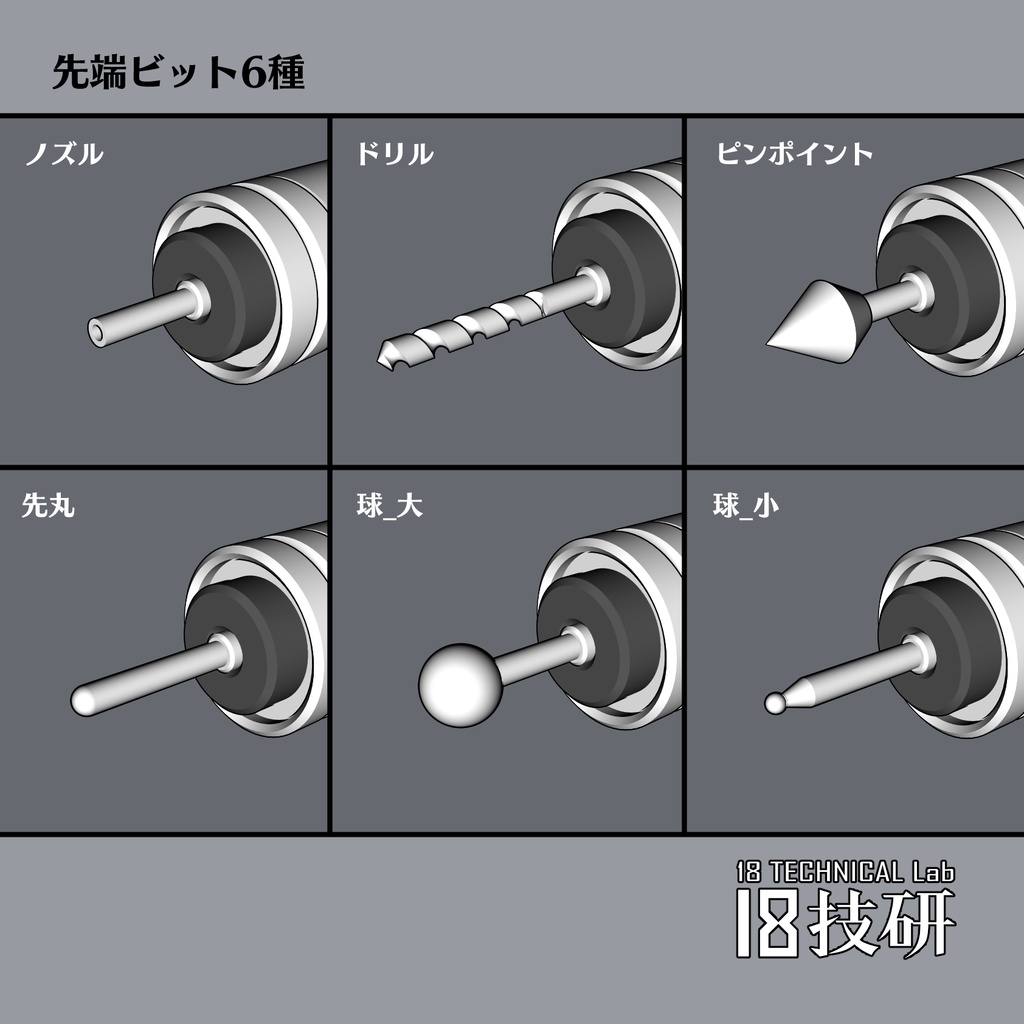 先端ビット6種

ノズル

ドリル

ピンポイント

先丸

球_大

球_小

18 TECHNICAL Lab
18技研