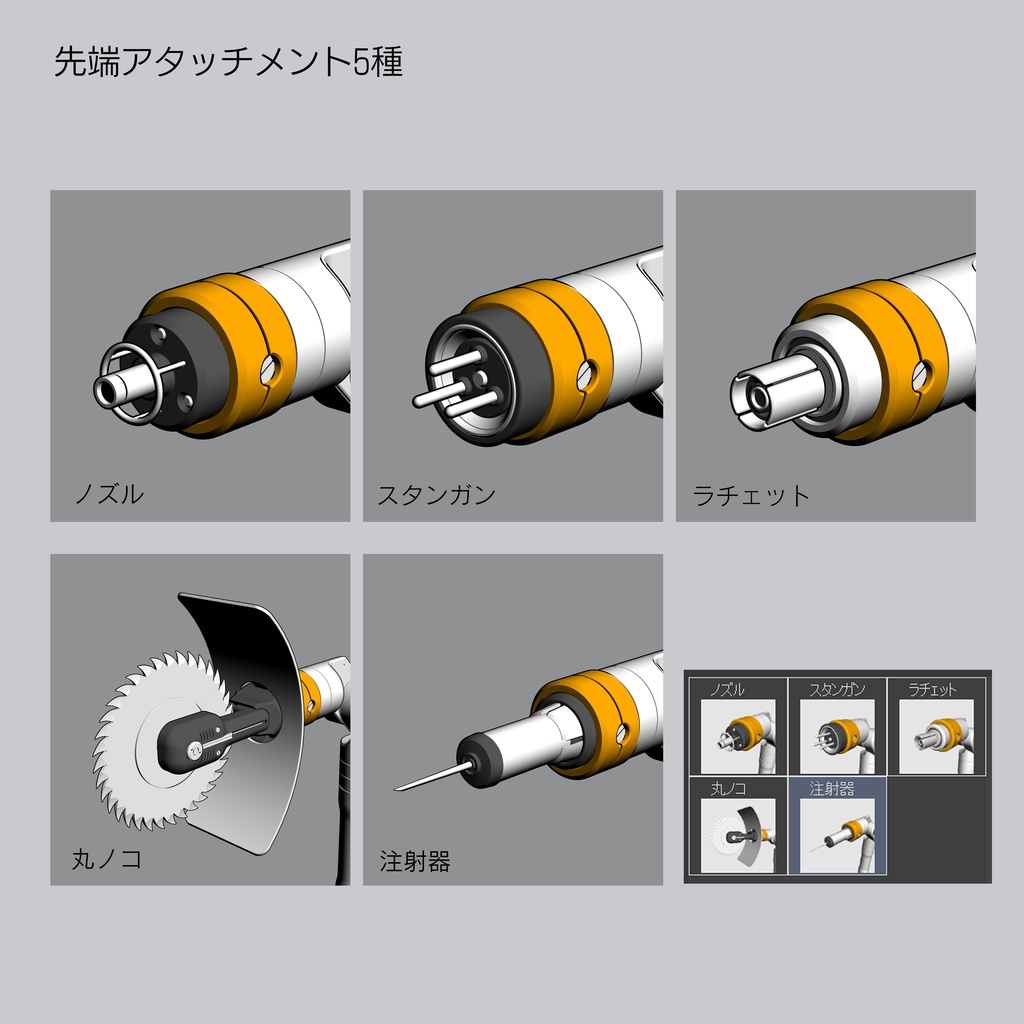 先端アタッチメント5種

ノズル

スタンガン

ラチェット

丸ノコ

注射器

ノズル

スタンガン

ラチェット

丸ノコ

注射器