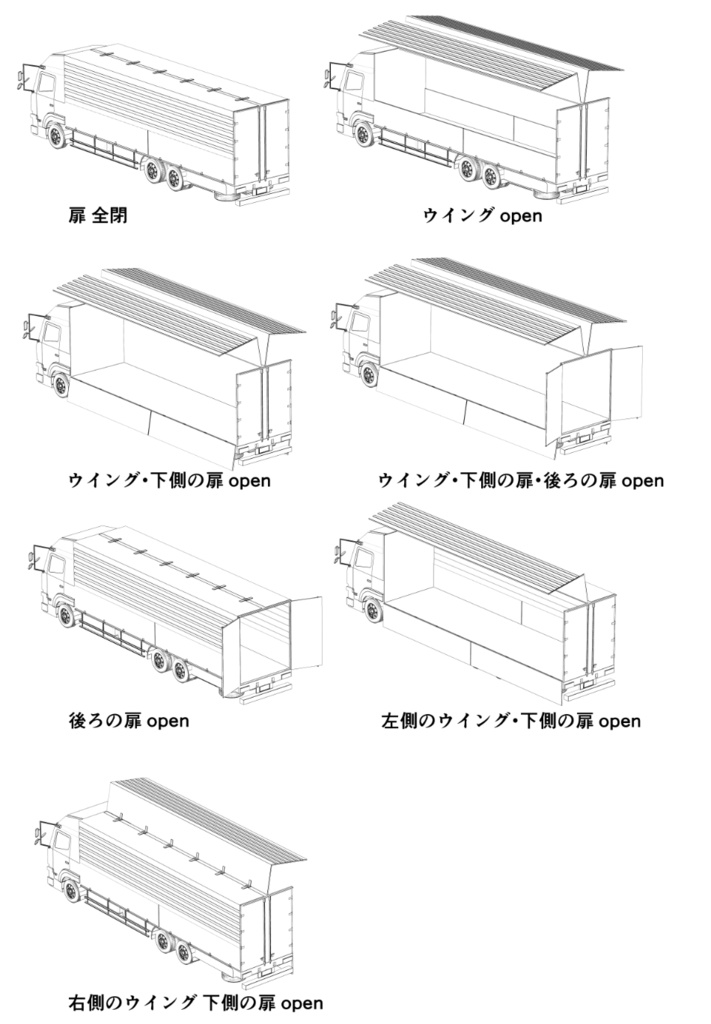 扉 全閉

ウイング open

ウイング･下側の扉 open

ウイング･下側の扉･後ろの扉 open

後ろの扉 open

左側のウイング･下側の扉 open

右側のウイング 下側の扉 open