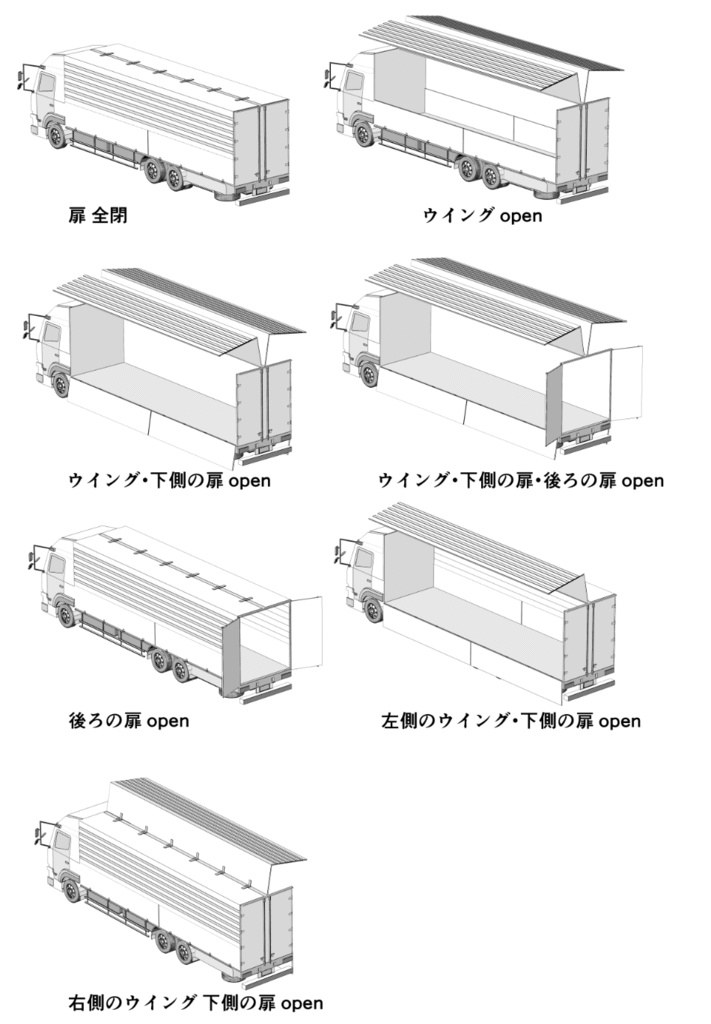 扉 全閉

ウイング open

ウイング･下側の扉 open

ウイング･下側の扉･後ろの扉 open

後ろの扉 open

左側のウイング･下側の扉 open

右側のウイング 下側の扉 open