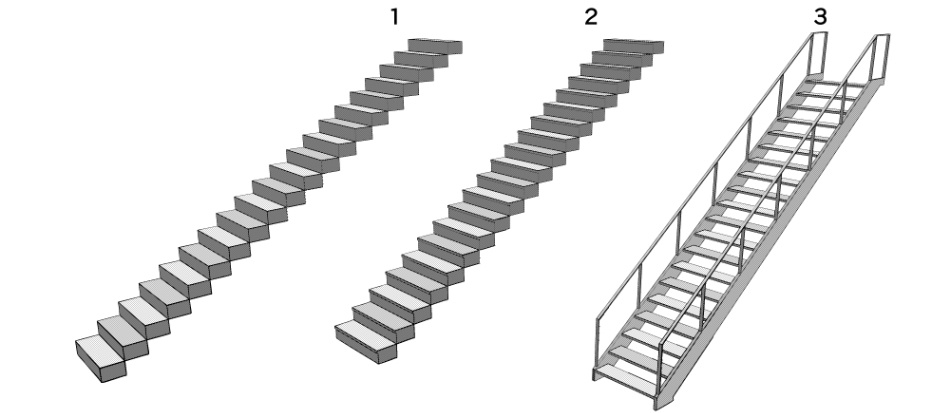 1

2

3