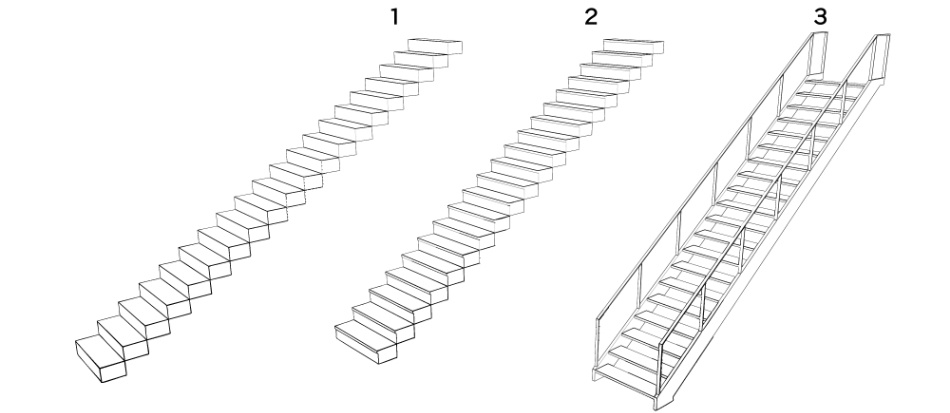 1

2

3