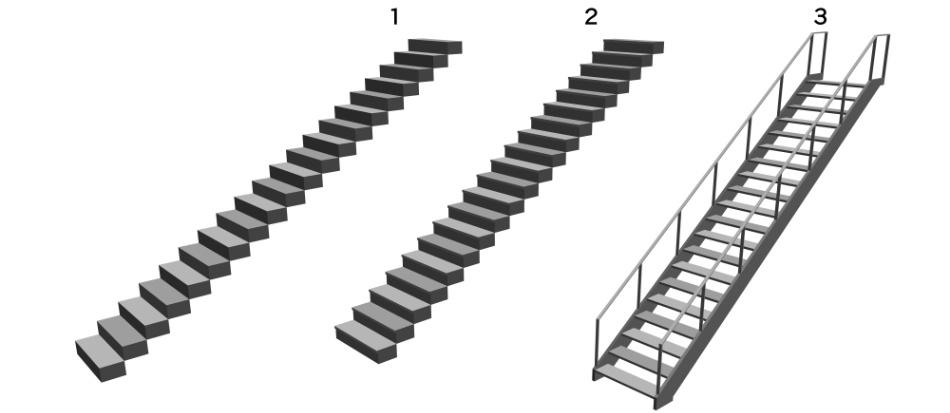 1
2
3