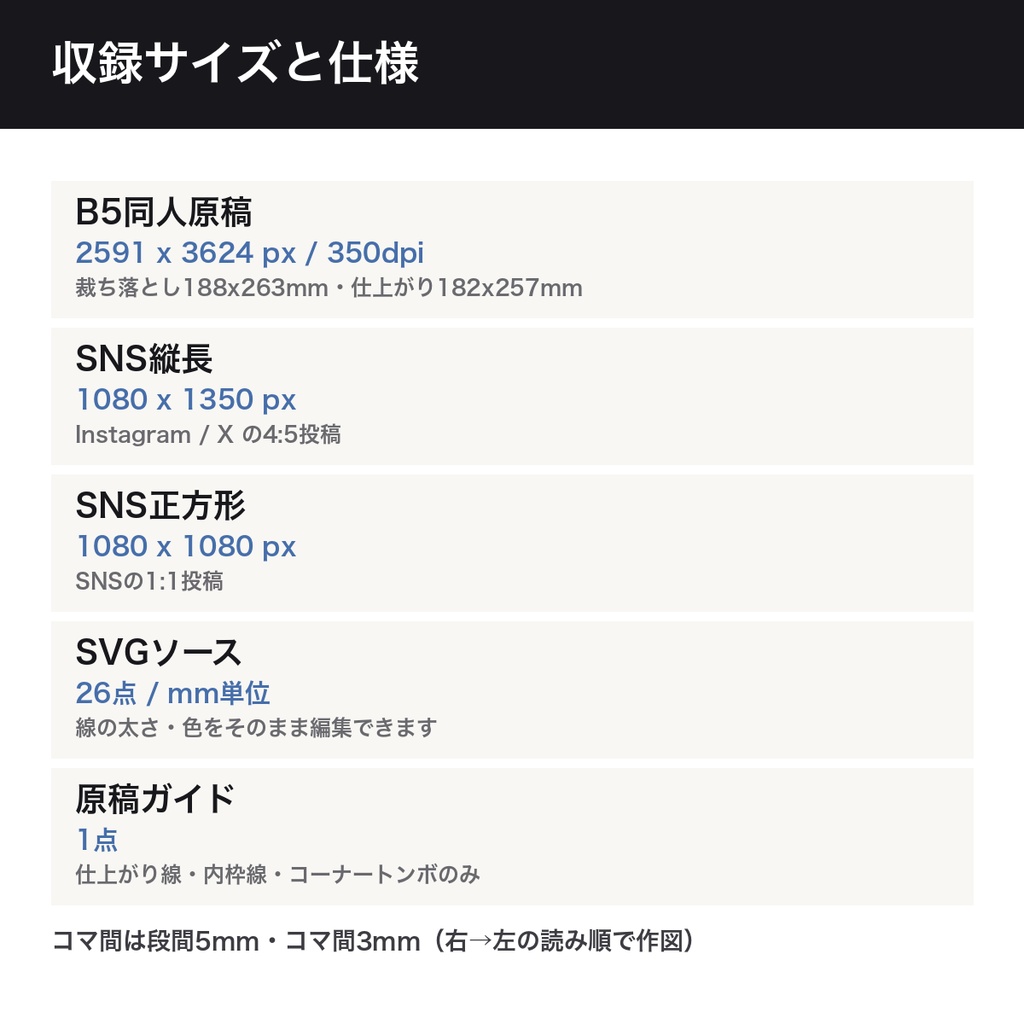 収録サイズと仕様

B5同人原稿
2591 x 3624 px / 350dpi
裁ち落とし188x263mm・仕上がり182x257mm

SNS縦長
1080 x 1350 px
Instagram / X の4:5投稿

SNS正方形
1080 x 1080 px
SNSの1:1投稿

SVGソース
26点 / mm単位
線の太さ・色をそのまま編集できます

原稿ガイド
1点
仕上がり線・内枠線・コーナートンボのみ

コマ間は段間5mm・コマ間3mm（右→左の読み順で作図）