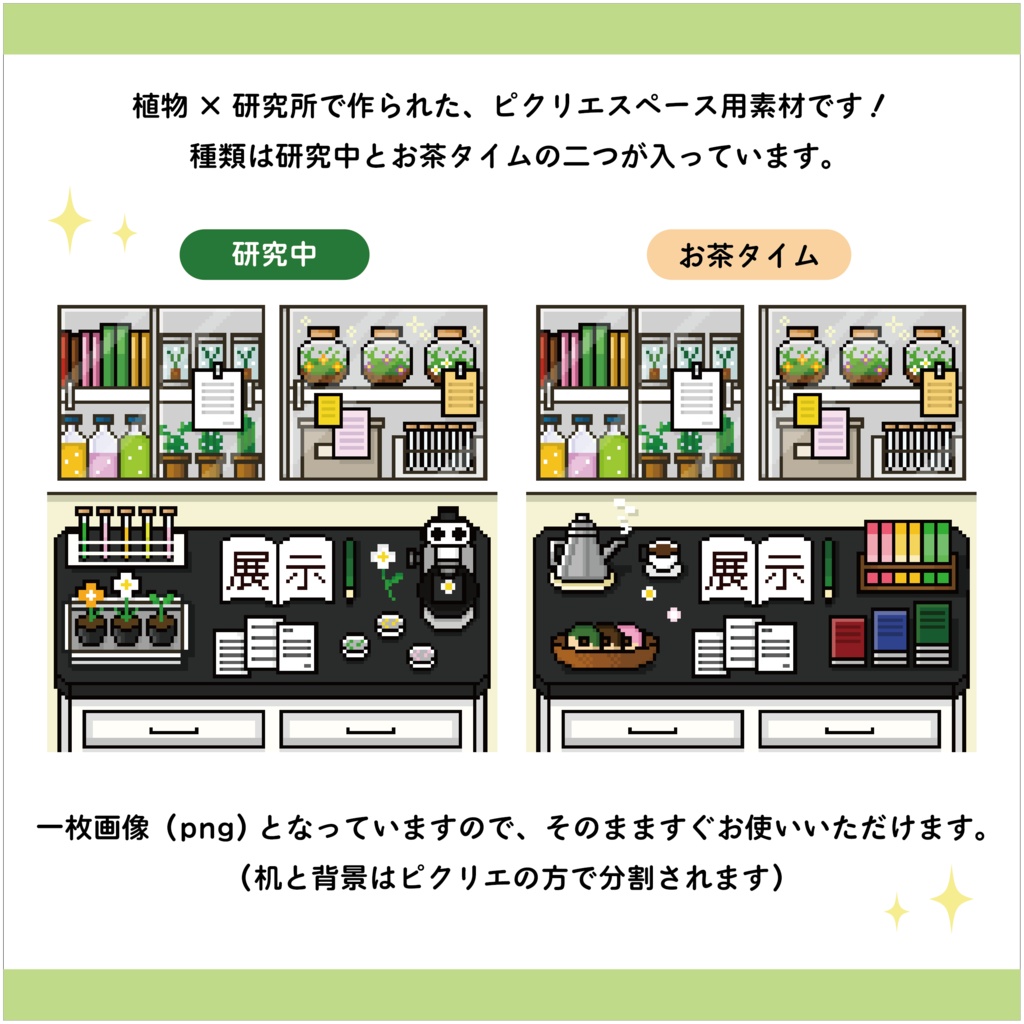 植物 × 研究所で作られた、ピクリエスペース用素材です！
種類は研究中とお茶タイムの二つが入っています。

研究中

お茶タイム

展示

展示

一枚画像（png）となっていますので、そのまますぐお使いいただけます。
（机と背景はピクリエの方で分割されます）