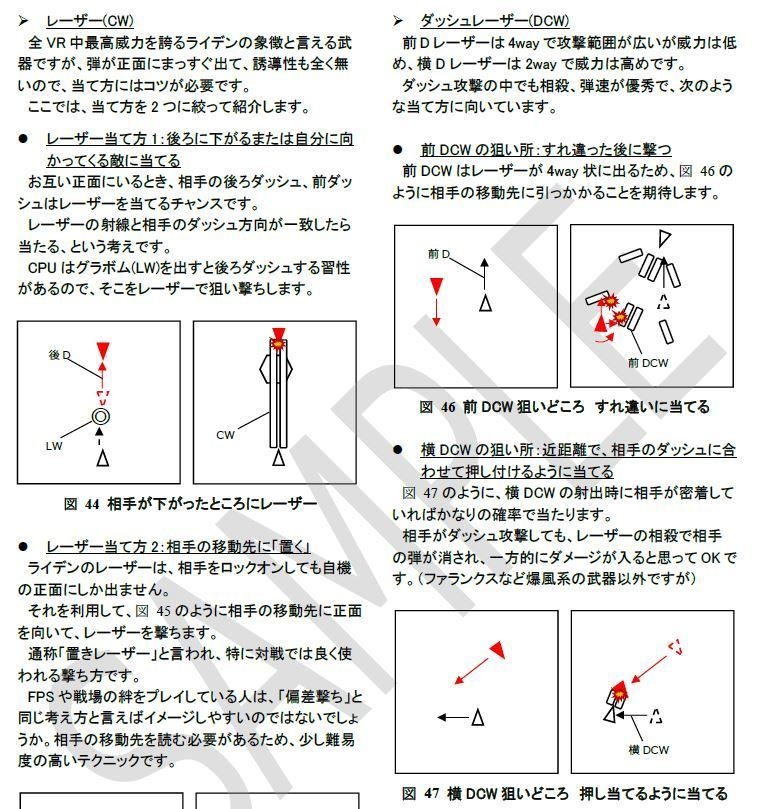 ➢ レーザー(CW)

全 VR 中最高威力を誇るライデンの象徴と言える武器ですが、弾が正面にまっすぐ出て、誘導性も全く無いので、当て方にはコツが必要です。

ここでは、当て方を 2 つに絞って紹介します。

● レーザー当て方 1:後ろに下がるまたは自分に向かってくる敵に当てる

お互い正面にいるとき、相手の後ろダッシュ、前ダッシュはレーザーを当てるチャンスです。

レーザーの射線と相手のダッシュ方向が一致したら当たる、という考えです。

CPU はグラボム(LW)を出すと後ろダッシュする習性があるので、そこをレーザーで狙い撃ちします。

後 D

LW

CW

図 44 相手が下がったところにレーザー

● レーザー当て方 2:相手の移動先に「置く」

ライデンのレーザーは、相手をロックオンしても自機の正面にしか出ません。

それを利用して、図 45 のように相手の移動先に正面を向いて、レーザーを撃ちます。

通称「置きレーザー」と言われ、特に対戦では良く使われる撃ち方です。

FPS や戦場の絆をプレイしている人は、「偏差撃ち」と同じ考え方と言えばイメージしやすいのではないでしょうか。相手の移動先を読む必要があるため、少し難易度の高いテクニックです。

➢ ダッシュレーザー(DCW)

前 D レーザーは 4way で攻撃範囲が広いが威力は低め、横 D レーザーは 2way で威力は高めです。

ダッシュ攻撃の中でも相殺、弾速が優秀で、次のような当て方に向いています。

● 前 DCW の狙い所:すれ違った後に撃つ

前 DCW はレーザーが 4way 状に出るため、図 46 のように相手の移動先に引っかかることを期待します。

前 D

前 DCW

図 46 前 DCW 狙いどころ すれ違いに当てる

● 横 DCW の狙い所:近距離で、相手のダッシュに合わせて押し付けるように当てる

図 47 のように、横 DCW の射出時に相手が密着していればかなりの確率で当たります。

相手がダッシュ攻撃しても、レーザーの相殺で相手の弾が消され、一方的にダメージが入ると思って OK です。(ファランクスなど爆風系の武器以外ですが)

横 DCW

図 47 横 DCW 狙いどころ 押し当てるように当てる

SAMPLE