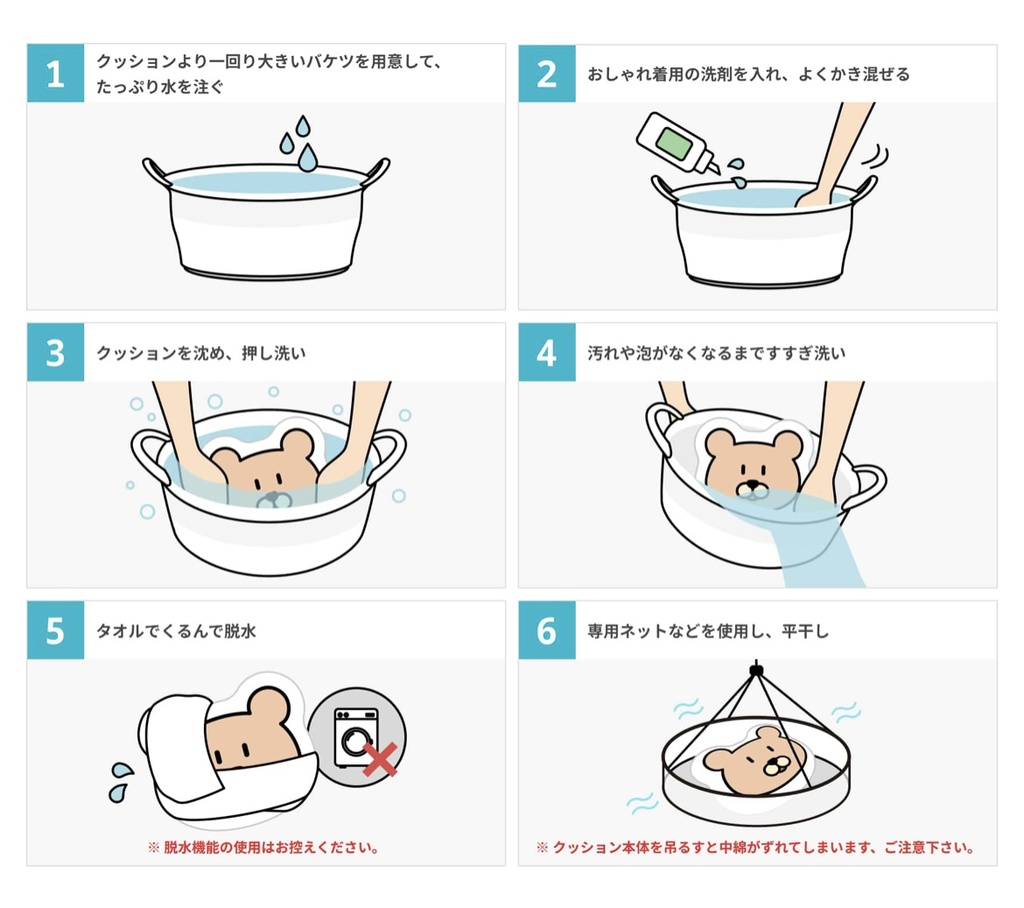 1 クッションより一回り大きいバケツを用意して、たっぷり水を注ぐ

2 おしゃれ着用の洗剤を入れ、よくかき混ぜる

3 クッションを沈め、押し洗い

4 汚れや泡がなくなるまですすぎ洗い

5 タオルでくるんで脱水

※ 脱水機能の使用はお控えください。

6 専用ネットなどを使用し、平干し

※ クッション本体を吊るすと中綿がずれてしまいます、ご注意下さい。