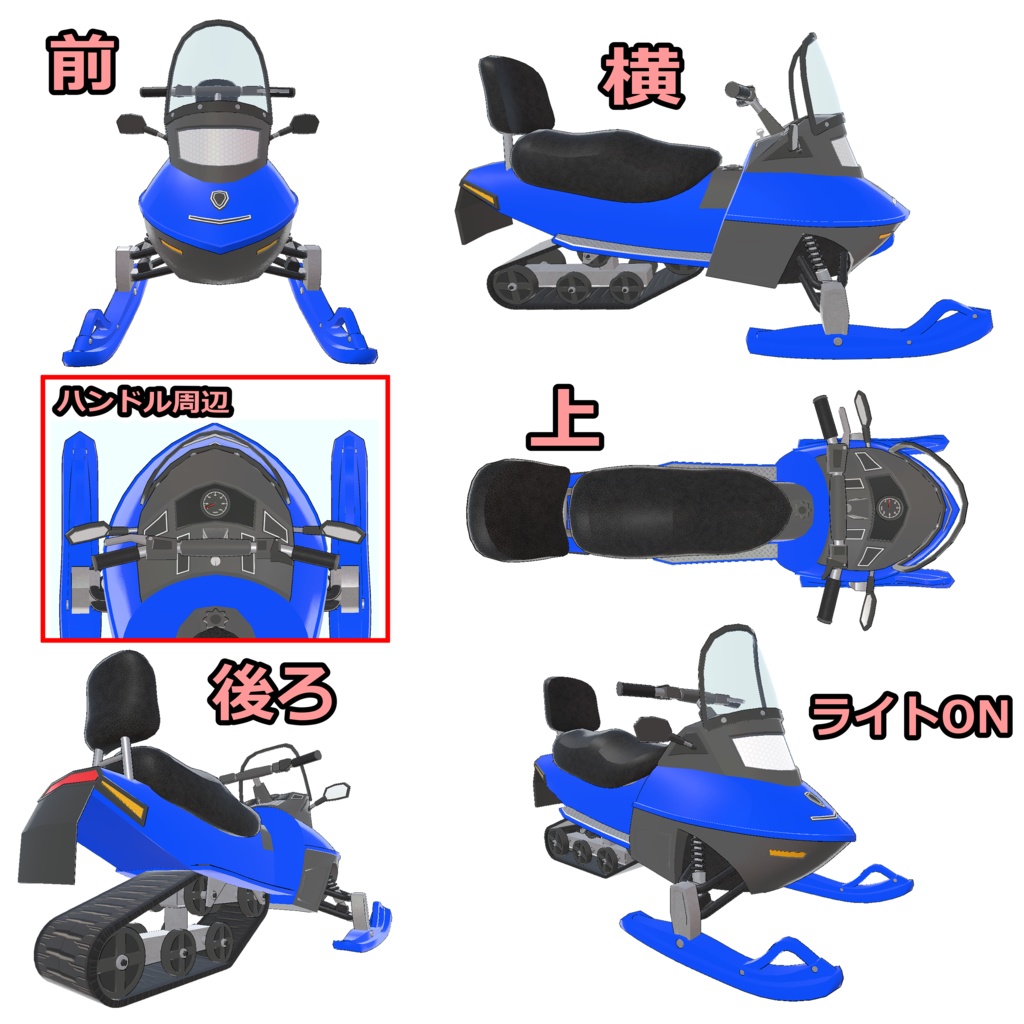 前

横

ハンドル周辺

上

後ろ

ライトON