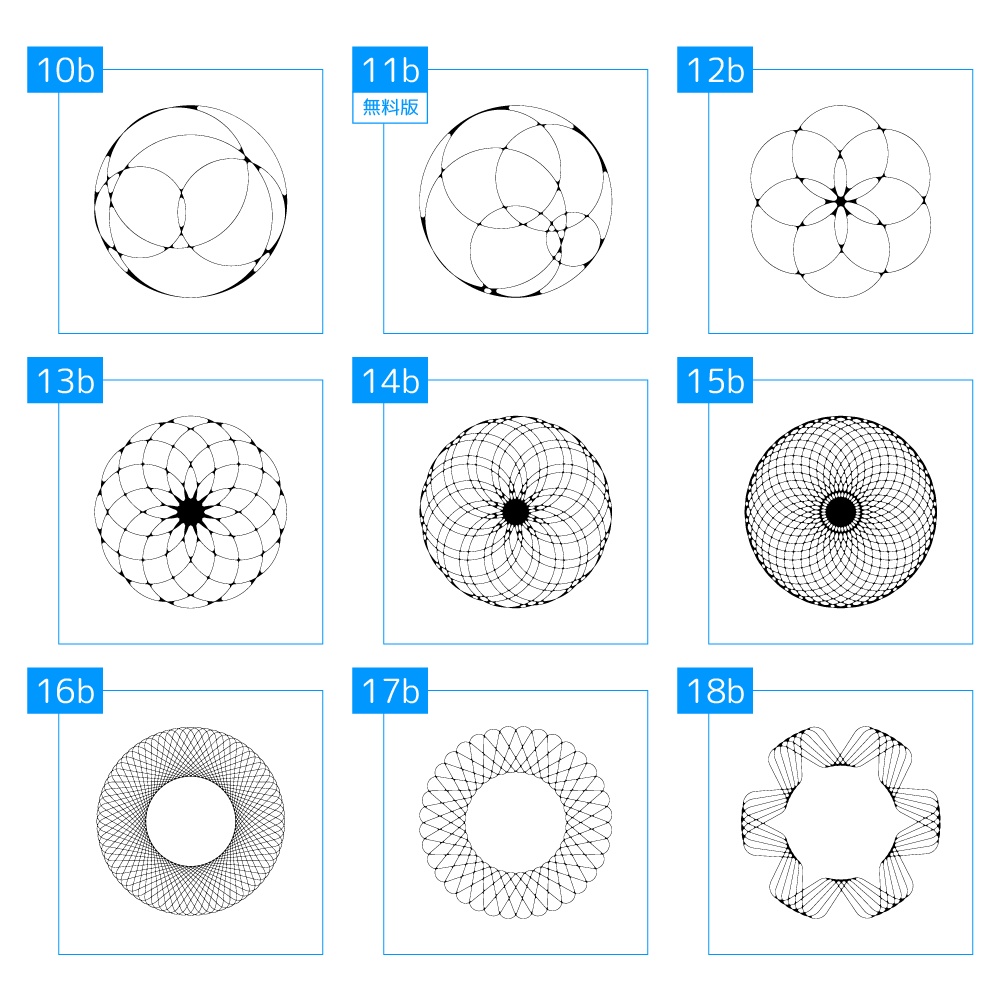 10b

11b
無料版

12b

13b

14b

15b

16b

17b

18b