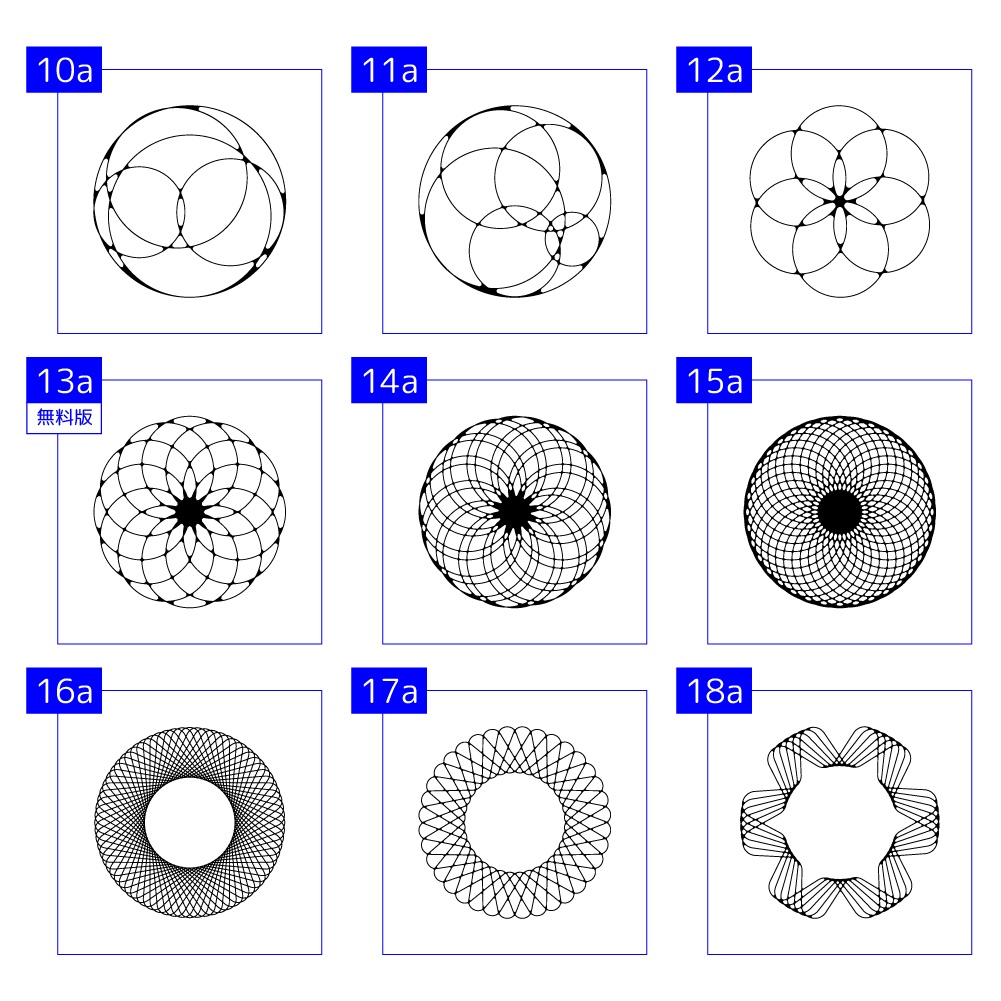 10a

11a

12a

13a
無料版

14a

15a

16a

17a

18a