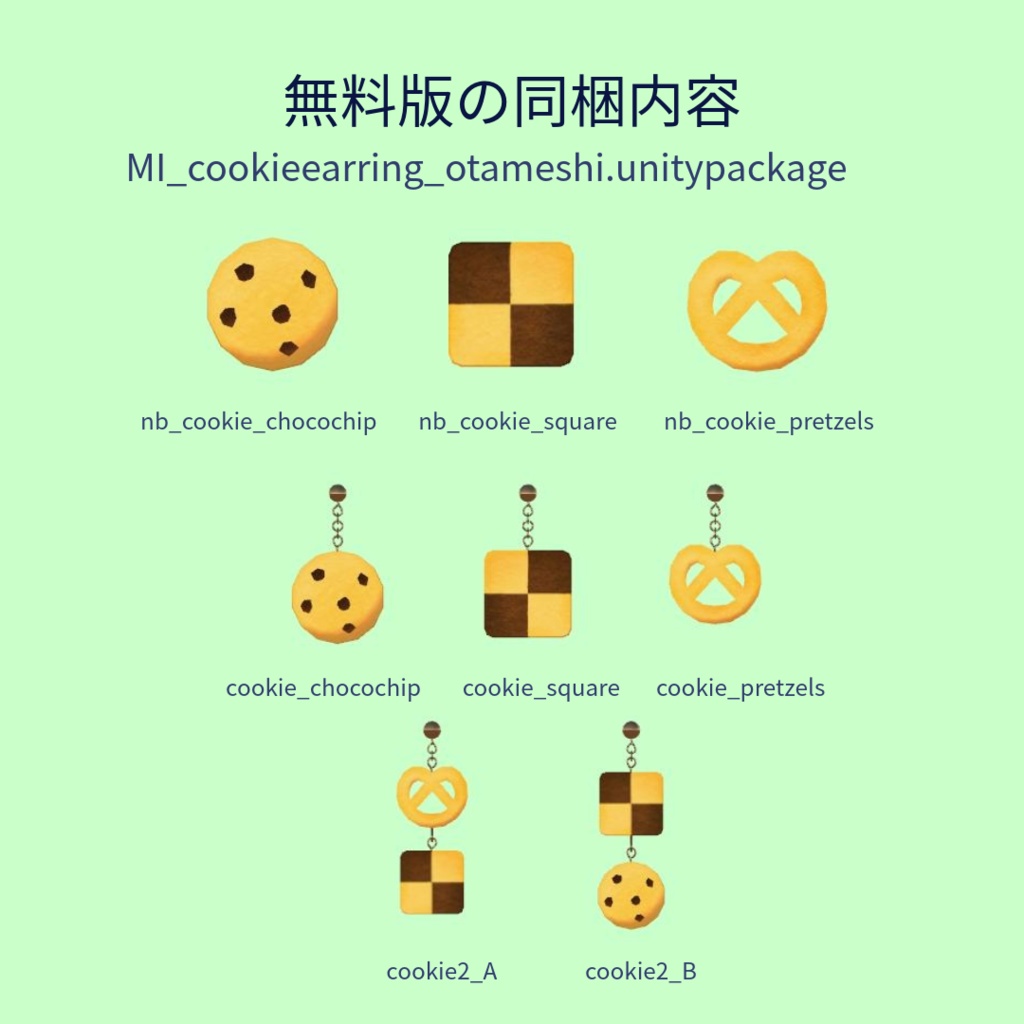 無料版の同梱内容
MI_cookieearring_otameshi.unitypackage

nb_cookie_chocochip
nb_cookie_square
nb_cookie_pretzels

cookie_chocochip
cookie_square
cookie_pretzels

cookie2_A
cookie2_B