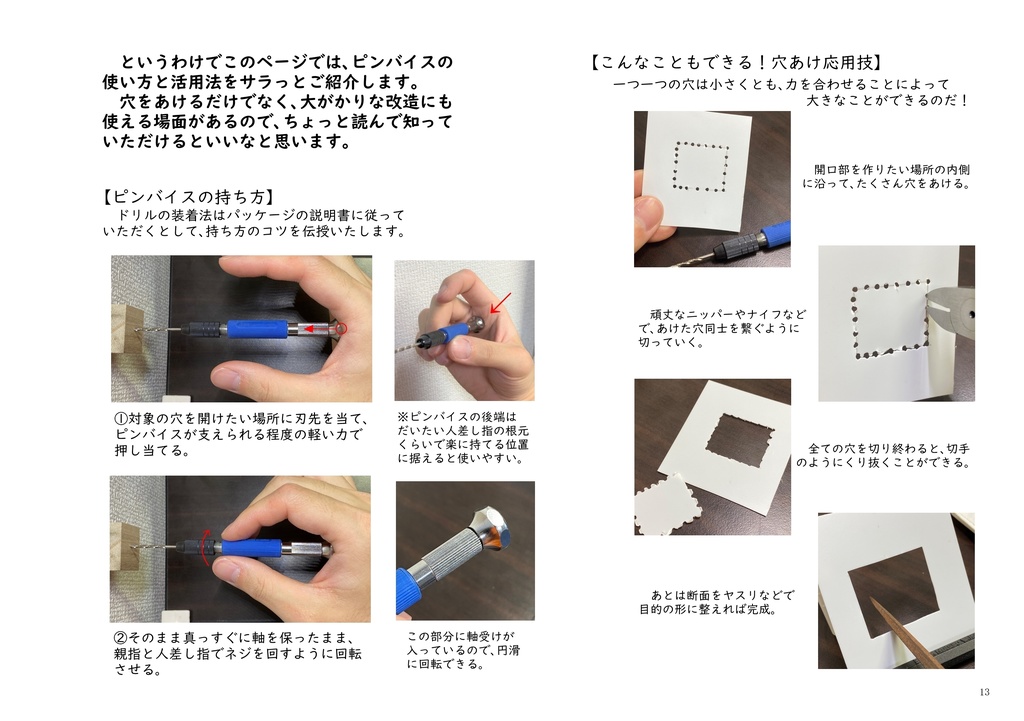 というわけでこのページでは、ピンバイスの使い方と活用法をサラっとご紹介します。
穴をあけるだけでなく、大がかりな改造にも使える場面があるので、ちょっと読んで知っていただけるといいなと思います。

【ピンバイスの持ち方】
ドリルの装着法はパッケージの説明書に従っていただくとして、持ち方のコツを伝授いたします。

①対象の穴を開けたい場所に刃先を当て、ピンバイスが支えられる程度の軽い力で押し当てる。

※ピンバイスの後端はだいたい人差し指の根元くらいで楽に持てる位置に据えると使いやすい。

②そのまま真っすぐに軸を保ったまま、親指と人差し指でネジを回すように回転させる。

この部分に軸受けが入っているので、円滑に回転できる。

【こんなこともできる！穴あけ応用技】
一つ一つの穴は小さくとも、力を合わせることによって大きなことができるのだ！

開口部を作りたい場所の内側に沿って、たくさん穴をあける。

頑丈なニッパーやナイフなどで、あけた穴同士を繋ぐように切っていく。

全ての穴を切り終わると、切手のようにくり抜くことができる。

あとは断面をヤスリなどで目的の形に整えれば完成。

13