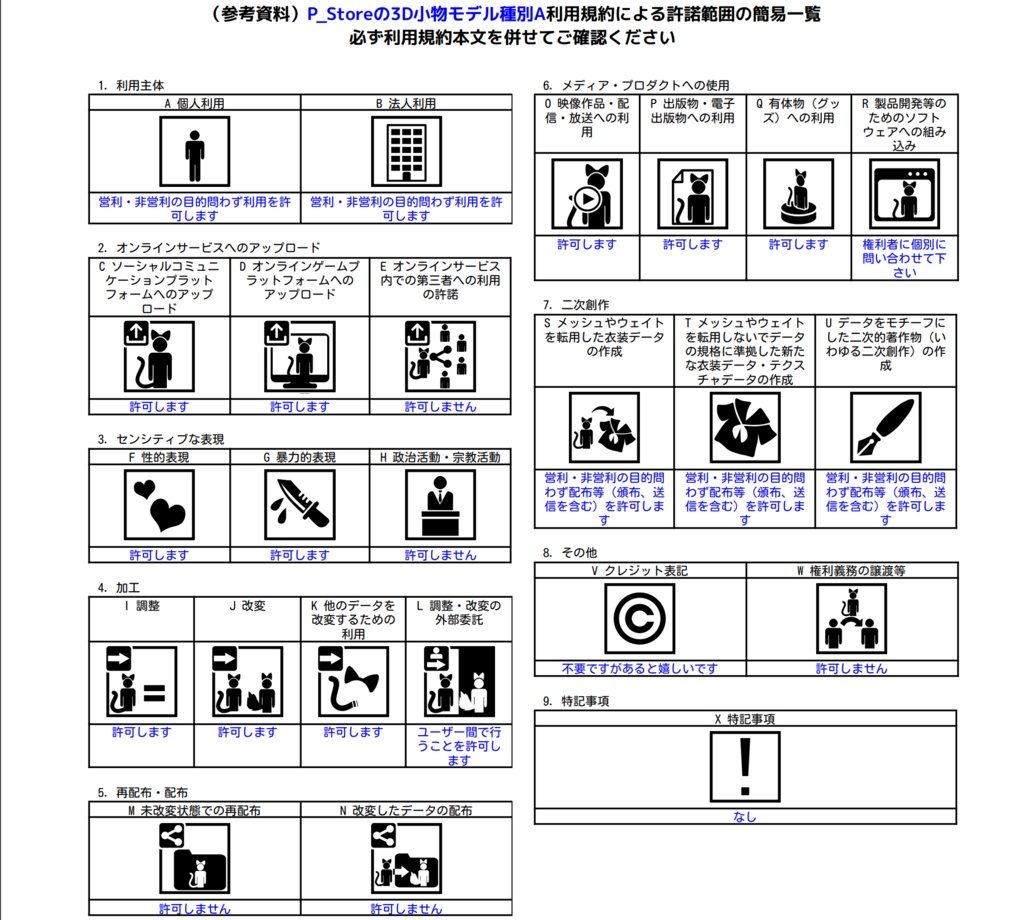 （参考資料）P_Storeの3D小物モデル種別A利用規約による許諾範囲の簡易一覧
必ず利用規約本文を併せてご確認ください

1. 利用主体

| A 個人利用 | B 法人利用 |
|---|---|
| 営利・非営利の目的問わず利用を許可します | 営利・非営利の目的問わず利用を許可します |

2. オンラインサービスへのアップロード

| C ソーシャルコミュニケーションプラットフォームへのアップロード | D オンラインゲームプラットフォームへのアップロード | E オンラインサービス内での第三者への利用の許諾 |
|---|---|---|
| 許可します | 許可します | 許可しません |

3. センシティブな表現

| F 性的表現 | G 暴力的表現 | H 政治活動・宗教活動 |
|---|---|---|
| 許可します | 許可します | 許可しません |

4. 加工

| I 調整 | J 改変 | K 他のデータを改変するための利用 | L 調整・改変の外部委託 |
|---|---|---|---|
| 許可します | 許可します | 許可します | ユーザー間で行うことを許可します |

5. 再配布・配布

| M 未改変状態での再配布 | N 改変したデータの配布 |
|---|---|
| 許可しません | 許可しません |

6. メディア・プロダクトへの使用

| O 映像作品・配信・放送への利用 | P 出版物・電子出版物への利用 | Q 有体物（グッズ）への利用 | R 製品開発等のためのソフトウェアへの組み込み |
|---|---|---|---|
| 許可します | 許可します | 許可します | 権利者に個別に問い合わせて下さい |

7. 二次創作

| S メッシュやウェイトを転用した衣装データの作成 | T メッシュやウェイトを転用しないでデータの規格に準拠した新たな衣装データ・テクスチャデータの作成 | U データをモチーフにした二次的著作物（いわゆる二次創作）の作成 |
|---|---|---|
| 営利・非営利の目的問わず配布等（頒布、送信を含む）を許可します | 営利・非営利の目的問わず配布等（頒布、送信を含む）を許可します | 営利・非営利の目的問わず配布等（頒布、送信を含む）を許可します |

8. その他

| V クレジット表記 | W 権利義務の譲渡等 |
|---|---|
| 不要ですがあると嬉しいです | 許可しません |

9. 特記事項

| X 特記事項 |
|---|
| なし |