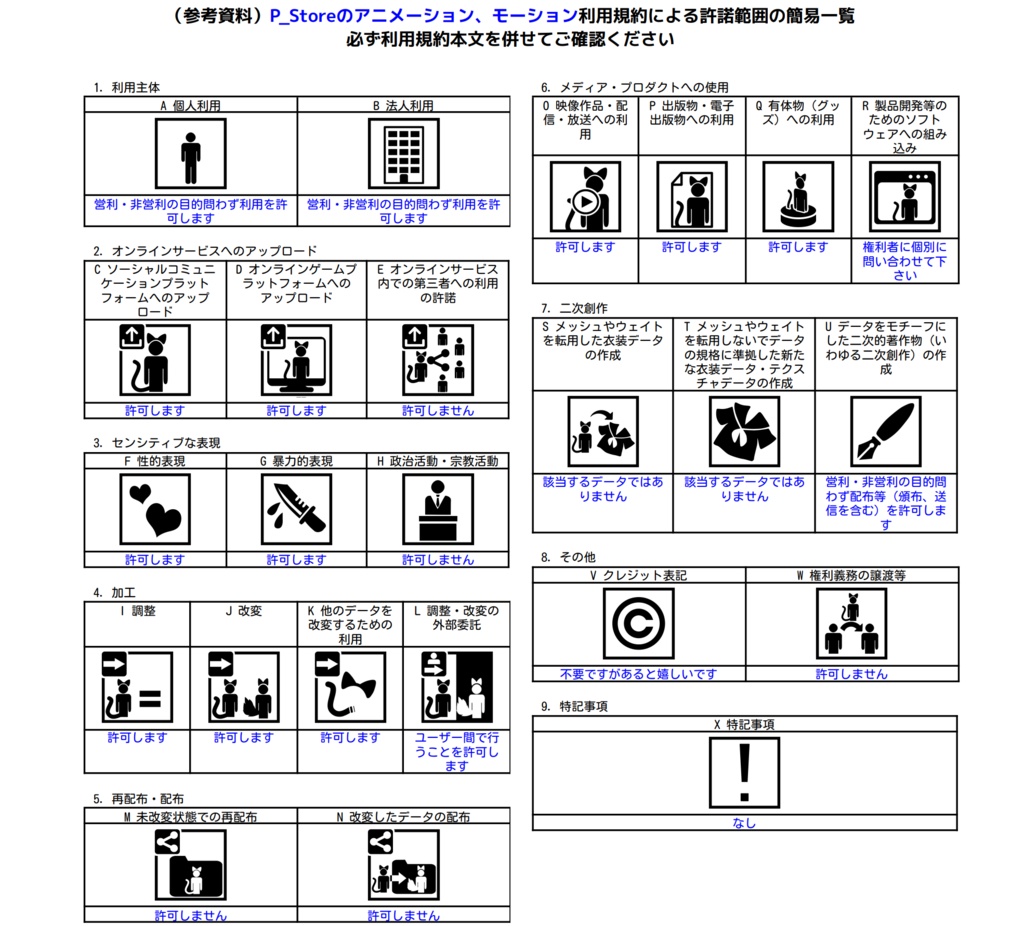 （参考資料）P_Storeのアニメーション、モーション利用規約による許諾範囲の簡易一覧
必ず利用規約本文を併せてご確認ください

1. 利用主体

| A 個人利用 | B 法人利用 |
|---|---|
| 営利・非営利の目的問わず利用を許可します | 営利・非営利の目的問わず利用を許可します |

2. オンラインサービスへのアップロード

| C ソーシャルコミュニケーションプラットフォームへのアップロード | D オンラインゲームプラットフォームへのアップロード | E オンラインサービス内での第三者への利用の許諾 |
|---|---|---|
| 許可します | 許可します | 許可しません |

3. センシティブな表現

| F 性的表現 | G 暴力的表現 | H 政治活動・宗教活動 |
|---|---|---|
| 許可します | 許可します | 許可しません |

4. 加工

| I 調整 | J 改変 | K 他のデータを改変するための利用 | L 調整・改変の外部委託 |
|---|---|---|---|
| 許可します | 許可します | 許可します | ユーザー間で行うことを許可します |

5. 再配布・配布

| M 未改変状態での再配布 | N 改変したデータの配布 |
|---|---|
| 許可しません | 許可しません |

6. メディア・プロダクトへの使用

| O 映像作品・配信・放送への利用 | P 出版物・電子出版物への利用 | Q 有体物（グッズ）への利用 | R 製品開発等のためのソフトウェアへの組み込み |
|---|---|---|---|
| 許可します | 許可します | 許可します | 権利者に個別に問い合わせて下さい |

7. 二次創作

| S メッシュやウェイトを転用した衣装データの作成 | T メッシュやウェイトを転用しないでデータの規格に準拠した新たな衣装データ・テクスチャデータの作成 | U データをモチーフにした二次的著作物（いわゆる二次創作）の作成 |
|---|---|---|
| 該当するデータではありません | 該当するデータではありません | 営利・非営利の目的問わず配布等（頒布、送信を含む）を許可します |

8. その他

| V クレジット表記 | W 権利義務の譲渡等 |
|---|---|
| 不要ですがあると嬉しいです | 許可しません |

9. 特記事項

| X 特記事項 |
|---|
| なし |