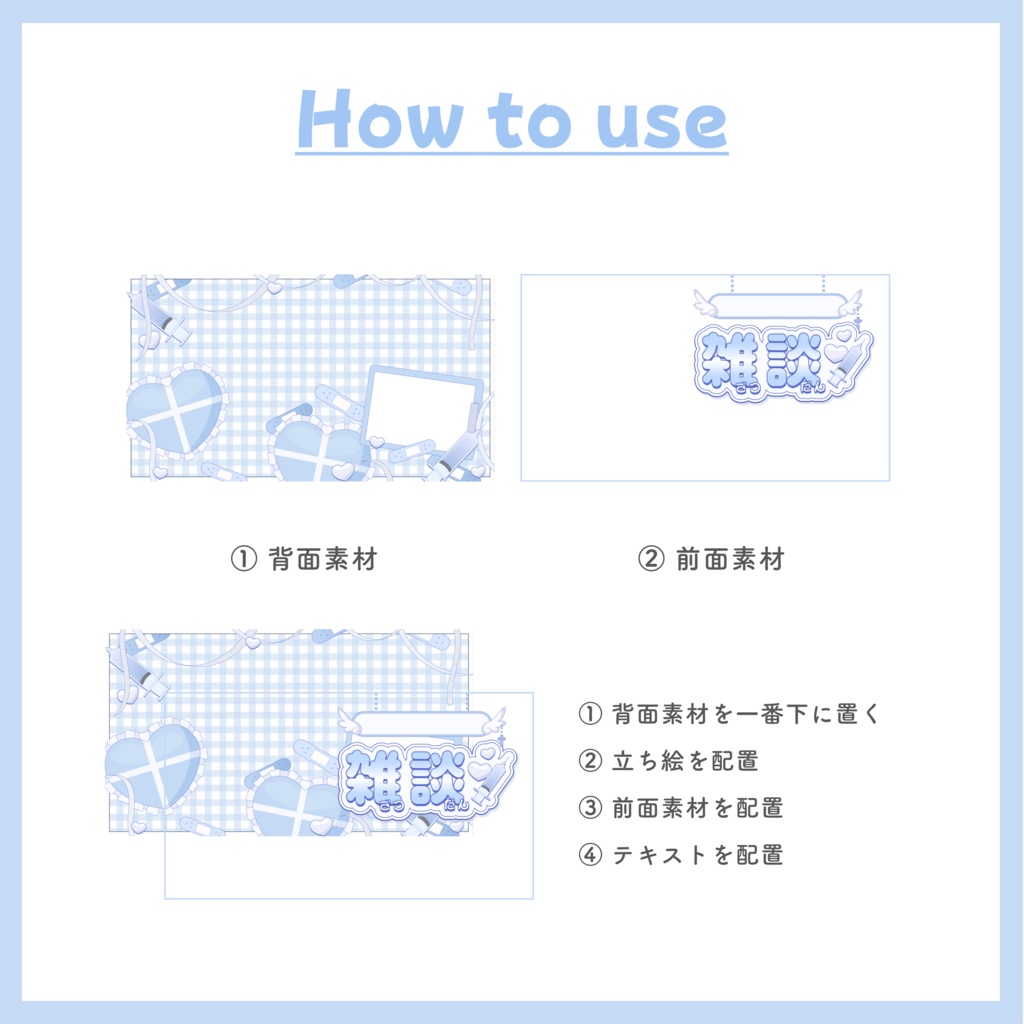 How to use

雑談
ざつ だん

① 背面素材

② 前面素材

雑談
ざつ だん

① 背面素材を一番下に置く
② 立ち絵を配置
③ 前面素材を配置
④ テキストを配置