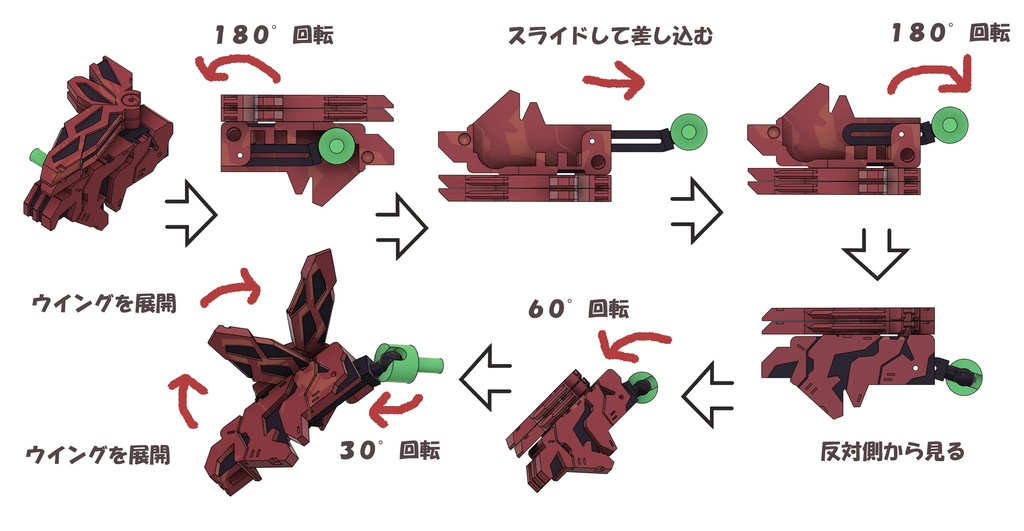 180° 回転

スライドして差し込む

180° 回転

ウイングを展開

60° 回転

ウイングを展開

30° 回転

反対側から見る