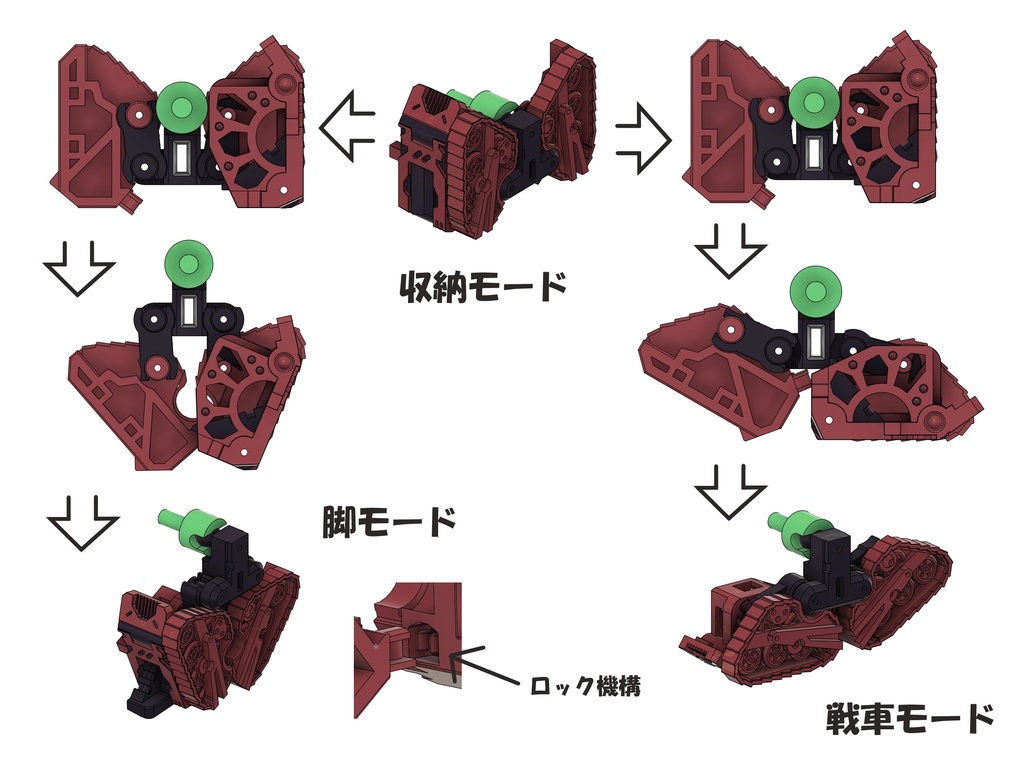 収納モード

脚モード

ロック機構

戦車モード