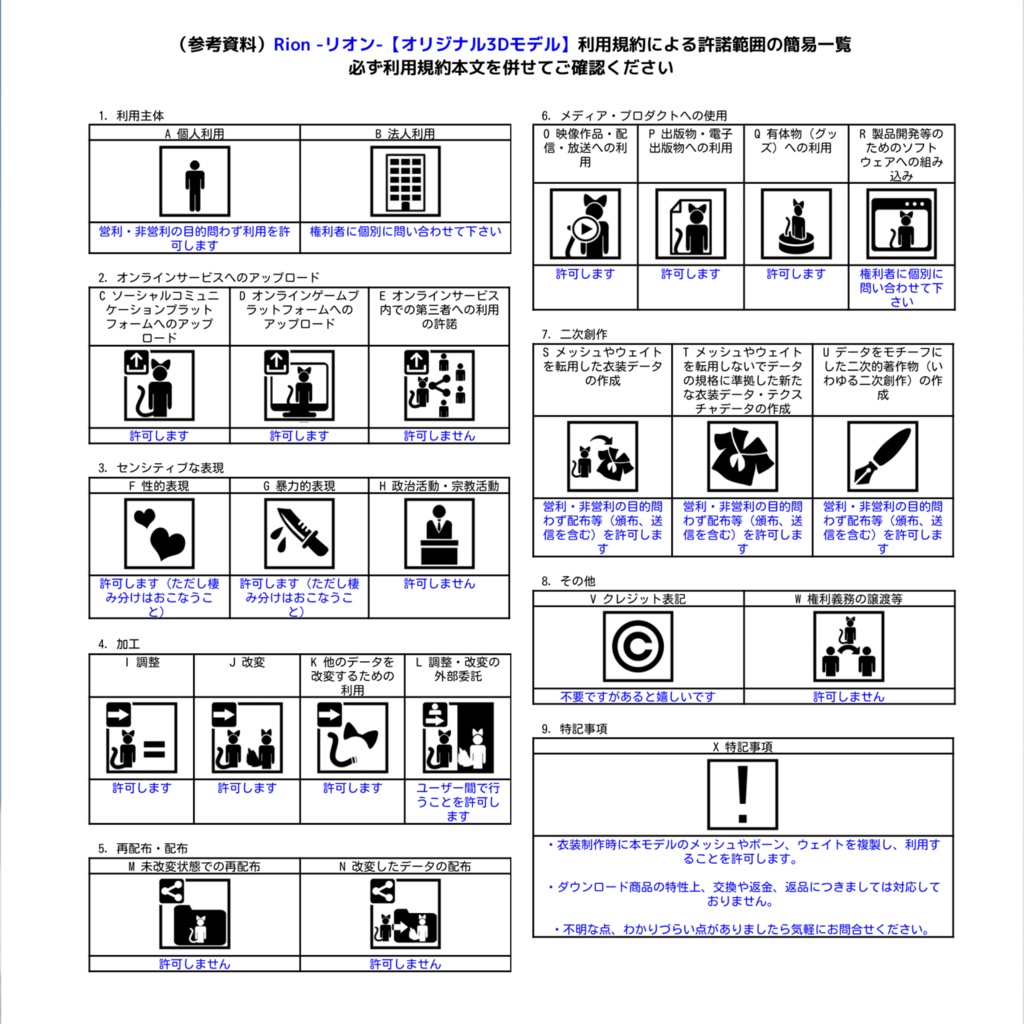 （参考資料）Rion -リオン-【オリジナル3Dモデル】利用規約による許諾範囲の簡易一覧
必ず利用規約本文を併せてご確認ください

1. 利用主体

| A 個人利用 | B 法人利用 |
|---|---|
| 営利・非営利の目的問わず利用を許可します | 権利者に個別に問い合わせて下さい |

2. オンラインサービスへのアップロード

| C ソーシャルコミュニケーションプラットフォームへのアップロード | D オンラインゲームプラットフォームへのアップロード | E オンラインサービス内での第三者への利用の許諾 |
|---|---|---|
| 許可します | 許可します | 許可しません |

3. センシティブな表現

| F 性的表現 | G 暴力的表現 | H 政治活動・宗教活動 |
|---|---|---|
| 許可します（ただし棲み分けはおこなうこと） | 許可します（ただし棲み分けはおこなうこと） | 許可しません |

4. 加工

| I 調整 | J 改変 | K 他のデータを改変するための利用 | L 調整・改変の外部委託 |
|---|---|---|---|
| 許可します | 許可します | 許可します | ユーザー間で行うことを許可します |

5. 再配布・配布

| M 未改変状態での再配布 | N 改変したデータの配布 |
|---|---|
| 許可しません | 許可しません |

6. メディア・プロダクトへの使用

| O 映像作品・配信・放送への利用 | P 出版物・電子出版物への利用 | Q 有体物（グッズ）への利用 | R 製品開発等のためのソフトウェアへの組み込み |
|---|---|---|---|
| 許可します | 許可します | 許可します | 権利者に個別に問い合わせて下さい |

7. 二次創作

| S メッシュやウェイトを転用した衣装データの作成 | T メッシュやウェイトを転用しないでデータの規格に準拠した新たな衣装データ・テクスチャデータの作成 | U データをモチーフにした二次的著作物（いわゆる二次創作）の作成 |
|---|---|---|
| 営利・非営利の目的問わず配布等（頒布、送信を含む）を許可します | 営利・非営利の目的問わず配布等（頒布、送信を含む）を許可します | 営利・非営利の目的問わず配布等（頒布、送信を含む）を許可します |

8. その他

| V クレジット表記 | W 権利義務の譲渡等 |
|---|---|
| 不要ですがあると嬉しいです | 許可しません |

9. 特記事項

X 特記事項

・衣装制作時に本モデルのメッシュやボーン、ウェイトを複製し、利用することを許可します。

・ダウンロード商品の特性上、交換や返金、返品につきましては対応しておりません。

・不明な点、わかりづらい点がありましたら気軽にお問合せください。