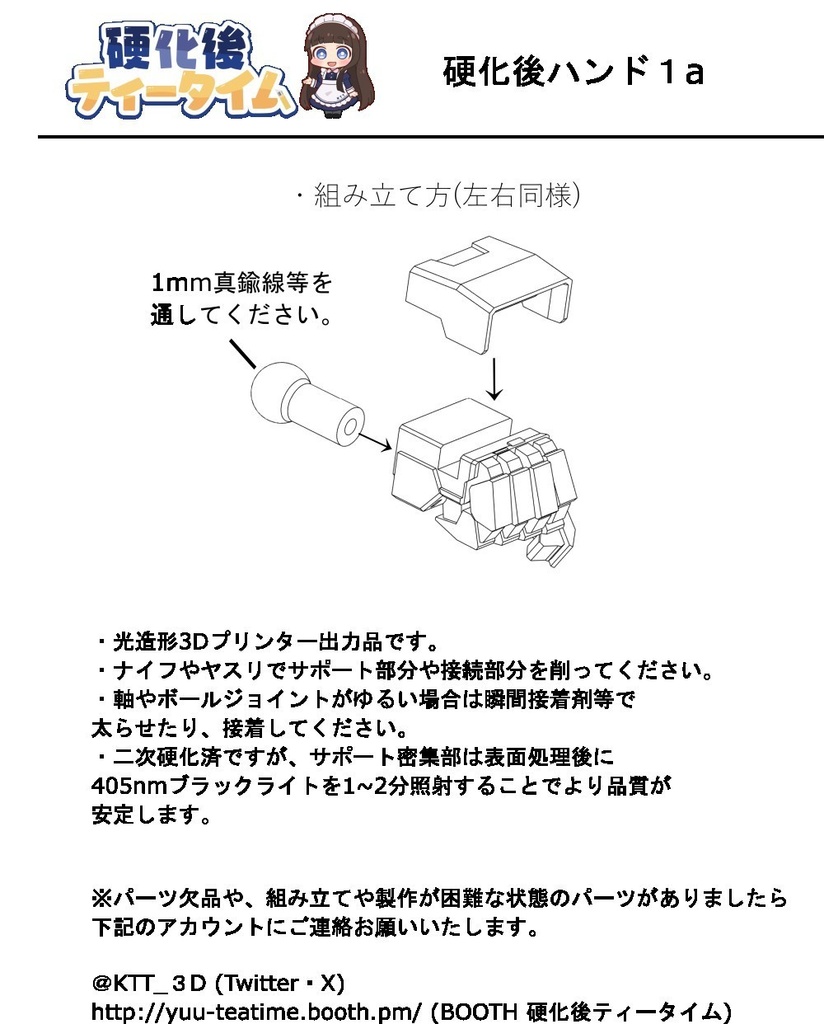 硬化後ティータイム

硬化後ハンド１a

・組み立て方(左右同様)

1mm真鍮線等を通してください。

・光造形3Dプリンター出力品です。
・ナイフやヤスリでサポート部分や接続部分を削ってください。
・軸やボールジョイントがゆるい場合は瞬間接着剤等で太らせたり、接着してください。
・二次硬化済ですが、サポート密集部は表面処理後に405nmブラックライトを1~2分照射することでより品質が安定します。

※パーツ欠品や、組み立てや製作が困難な状態のパーツがありましたら下記のアカウントにご連絡お願いいたします。

@KTT_３D (Twitter・X)
http://yuu-teatime.booth.pm/ (BOOTH 硬化後ティータイム)