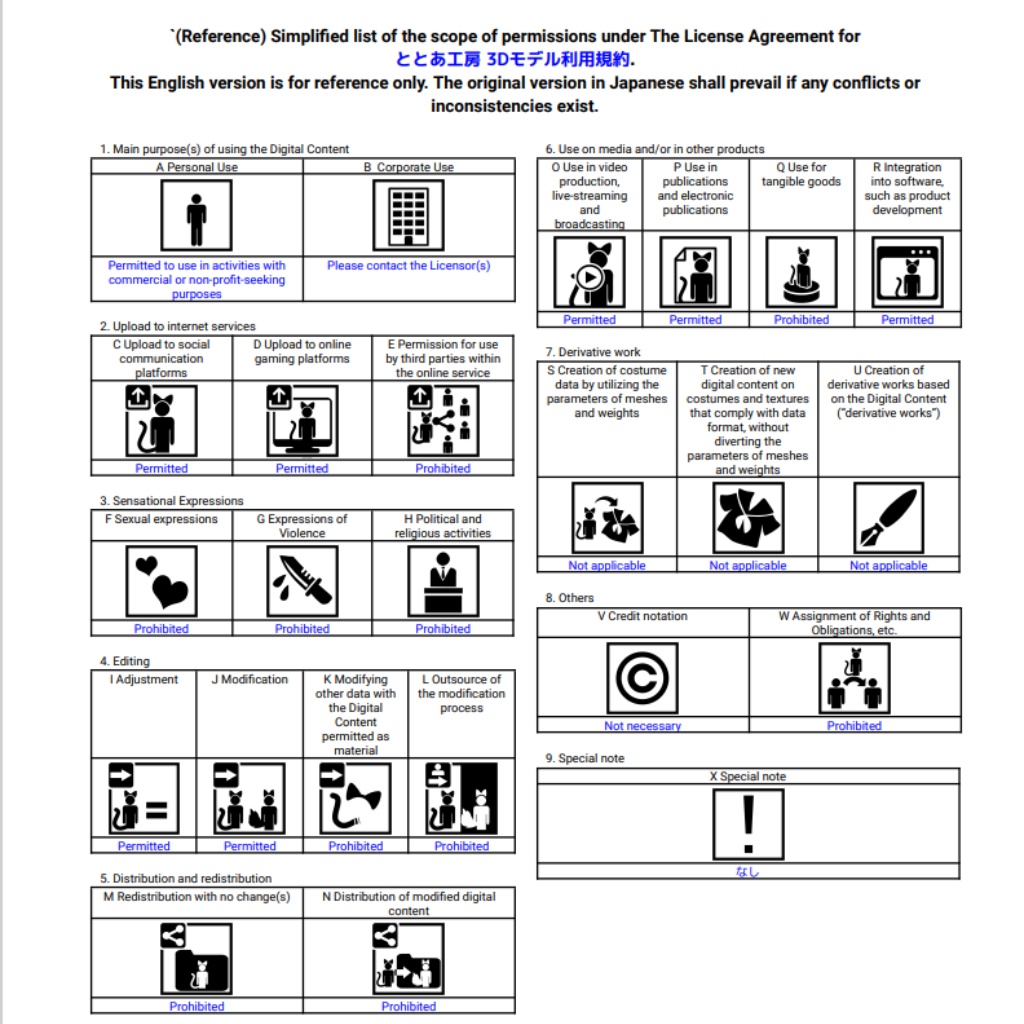 `(Reference) Simplified list of the scope of permissions under The License Agreement for ととあ工房 3Dモデル利用規約.
This English version is for reference only. The original version in Japanese shall prevail if any conflicts or inconsistencies exist.

1. Main purpose(s) of using the Digital Content

| A Personal Use | B Corporate Use |
|---|---|
| Permitted to use in activities with commercial or non-profit-seeking purposes | Please contact the Licensor(s) |

2. Upload to internet services

| C Upload to social communication platforms | D Upload to online gaming platforms | E Permission for use by third parties within the online service |
|---|---|---|
| Permitted | Permitted | Prohibited |

3. Sensational Expressions

| F Sexual expressions | G Expressions of Violence | H Political and religious activities |
|---|---|---|
| Prohibited | Prohibited | Prohibited |

4. Editing

| I Adjustment | J Modification | K Modifying other data with the Digital Content permitted as material | L Outsource of the modification process |
|---|---|---|---|
| Permitted | Permitted | Prohibited | Prohibited |

5. Distribution and redistribution

| M Redistribution with no change(s) | N Distribution of modified digital content |
|---|---|
| Prohibited | Prohibited |

6. Use on media and/or in other products

| O Use in video production, live-streaming and broadcasting | P Use in publications and electronic publications | Q Use for tangible goods | R Integration into software, such as product development |
|---|---|---|---|
| Permitted | Permitted | Prohibited | Permitted |

7. Derivative work

| S Creation of costume data by utilizing the parameters of meshes and weights | T Creation of new digital content on costumes and textures that comply with data format, without diverting the parameters of meshes and weights | U Creation of derivative works based on the Digital Content ("derivative works") |
|---|---|---|
| Not applicable | Not applicable | Not applicable |

8. Others

| V Credit notation | W Assignment of Rights and Obligations, etc. |
|---|---|
| Not necessary | Prohibited |

9. Special note

| X Special note |
|---|
| なし |