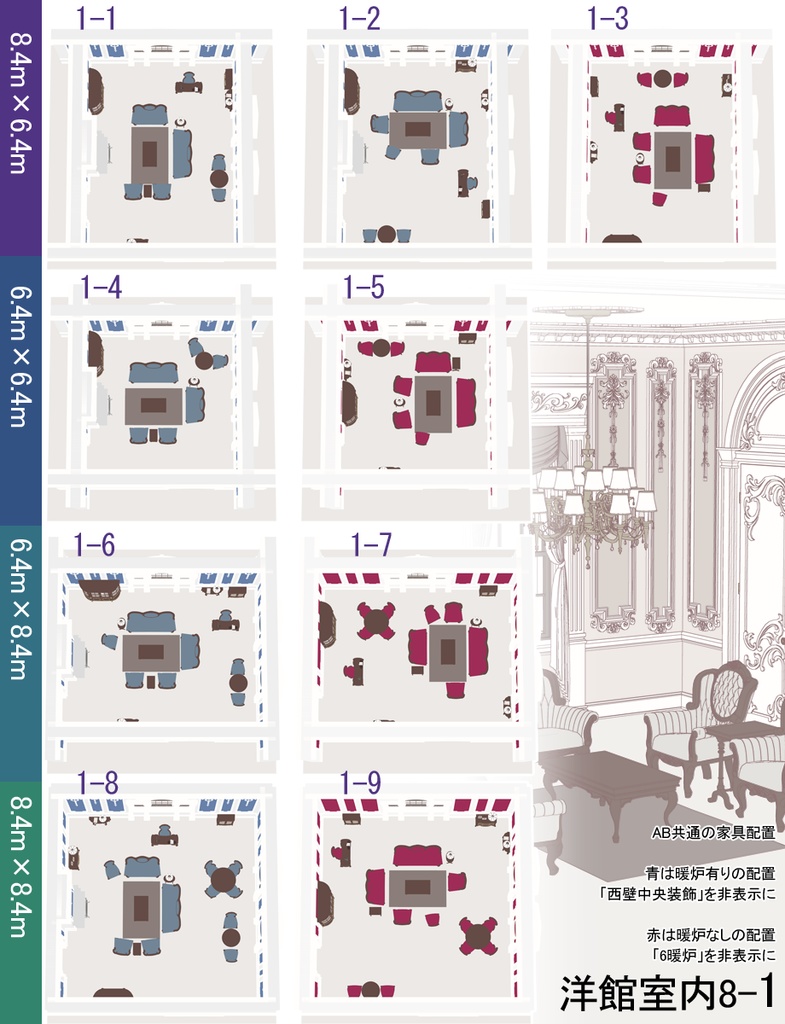 8.4m×6.4m

1-1

1-2

1-3

6.4m×6.4m

1-4

1-5

6.4m×8.4m

1-6

1-7

8.4m×8.4m

1-8

1-9

AB共通の家具配置

青は暖炉有りの配置
「西壁中央装飾」を非表示に

赤は暖炉なしの配置
「6暖炉」を非表示に

洋館室内8-1