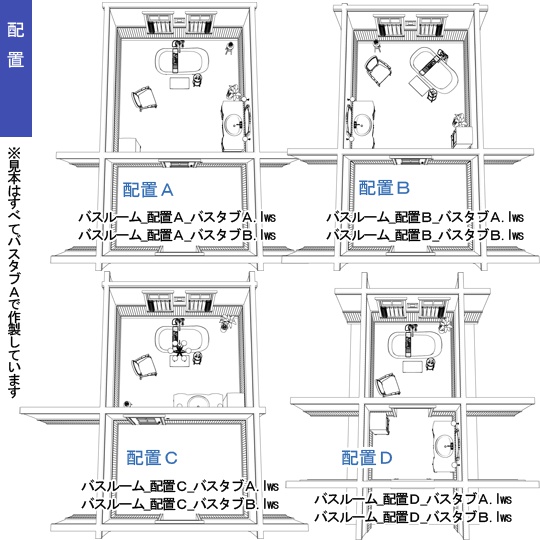 配置

※見本はすべてバスタブAで作製しています

配置A
バスルーム_配置A_バスタブA. lws
バスルーム_配置A_バスタブB. lws

配置B
バスルーム_配置B_バスタブA. lws
バスルーム_配置B_バスタブB. lws

配置C
バスルーム_配置C_バスタブA. lws
バスルーム_配置C_バスタブB. lws

配置D
バスルーム_配置D_バスタブA. lws
バスルーム_配置D_バスタブB. lws