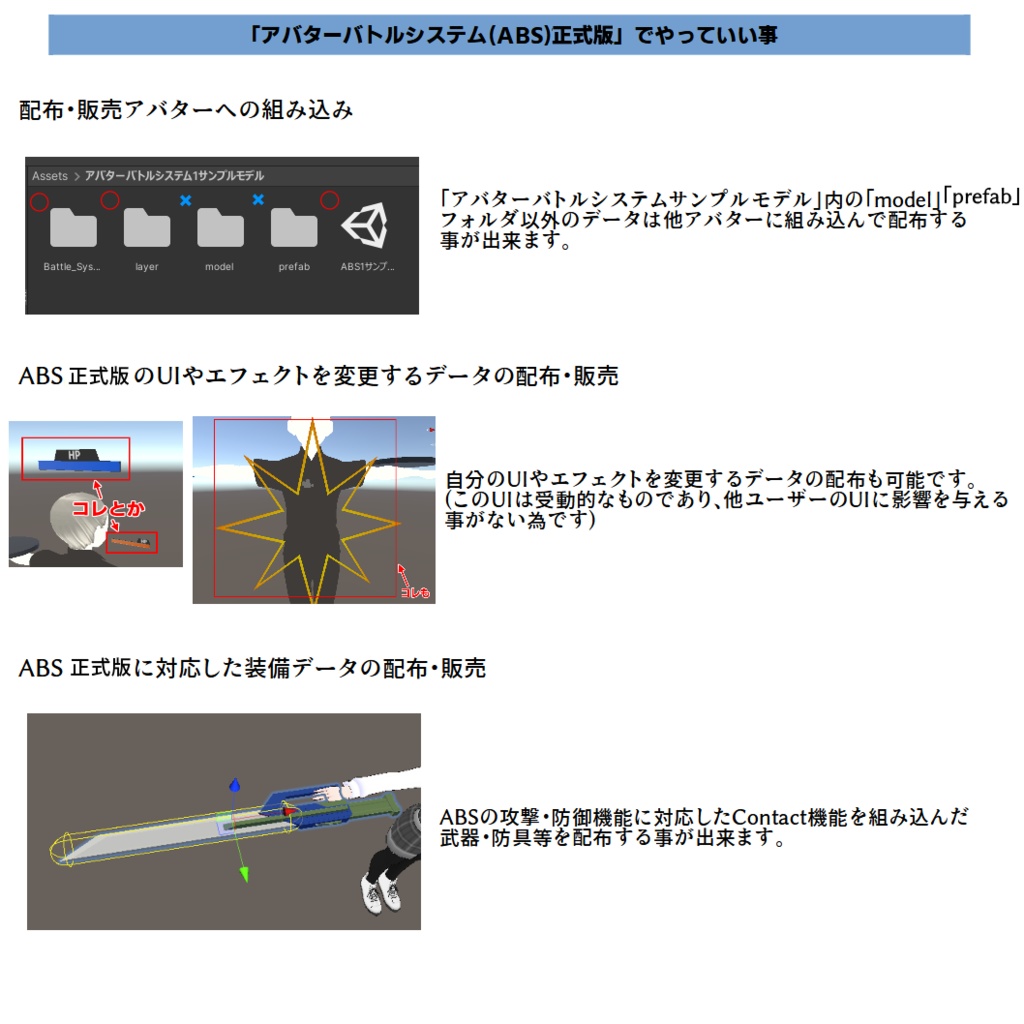 「アバターバトルシステム(ABS)正式版」でやっていい事

配布・販売アバターへの組み込み

Assets > アバターバトルシステム1サンプルモデル

Battle_Sys... layer model prefab ABS1サンプ...

「アバターバトルシステムサンプルモデル」内の「model」「prefab」フォルダ以外のデータは他アバターに組み込んで配布する事が出来ます。

ABS 正式版のUIやエフェクトを変更するデータの配布・販売

HP

コレとか

コレも

自分のUIやエフェクトを変更するデータの配布も可能です。(このUIは受動的なものであり、他ユーザーのUIに影響を与える事がない為です)

ABS 正式版に対応した装備データの配布・販売

ABSの攻撃・防御機能に対応したContact機能を組み込んだ武器・防具等を配布する事が出来ます。