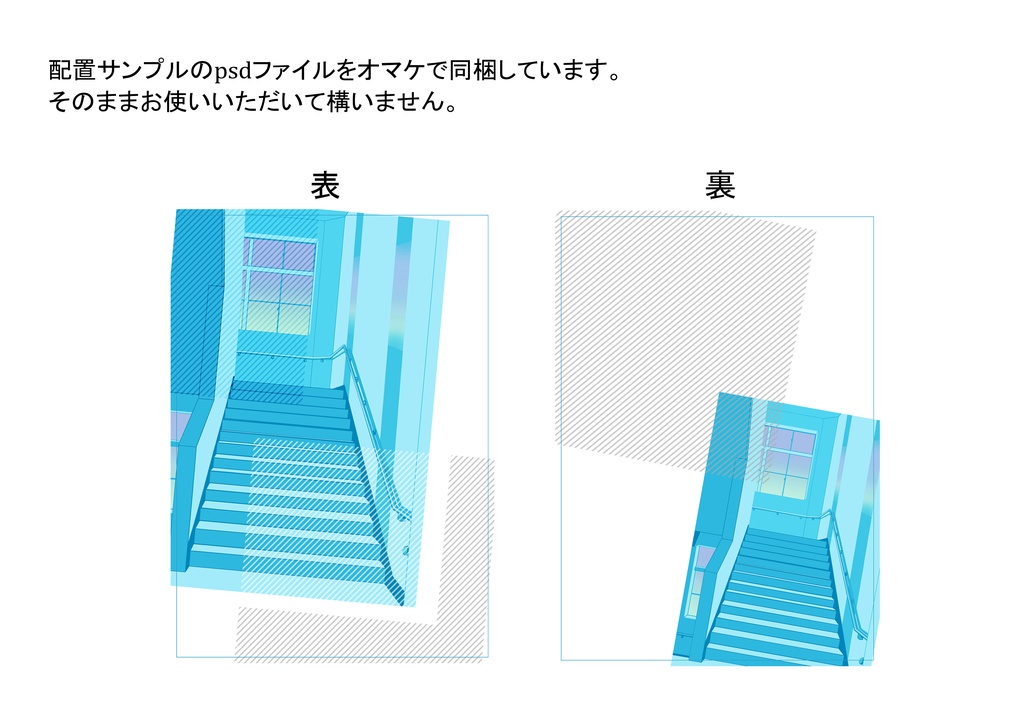 配置サンプルのpsdファイルをオマケで同梱しています。
そのままお使いいただいて構いません。

表

裏