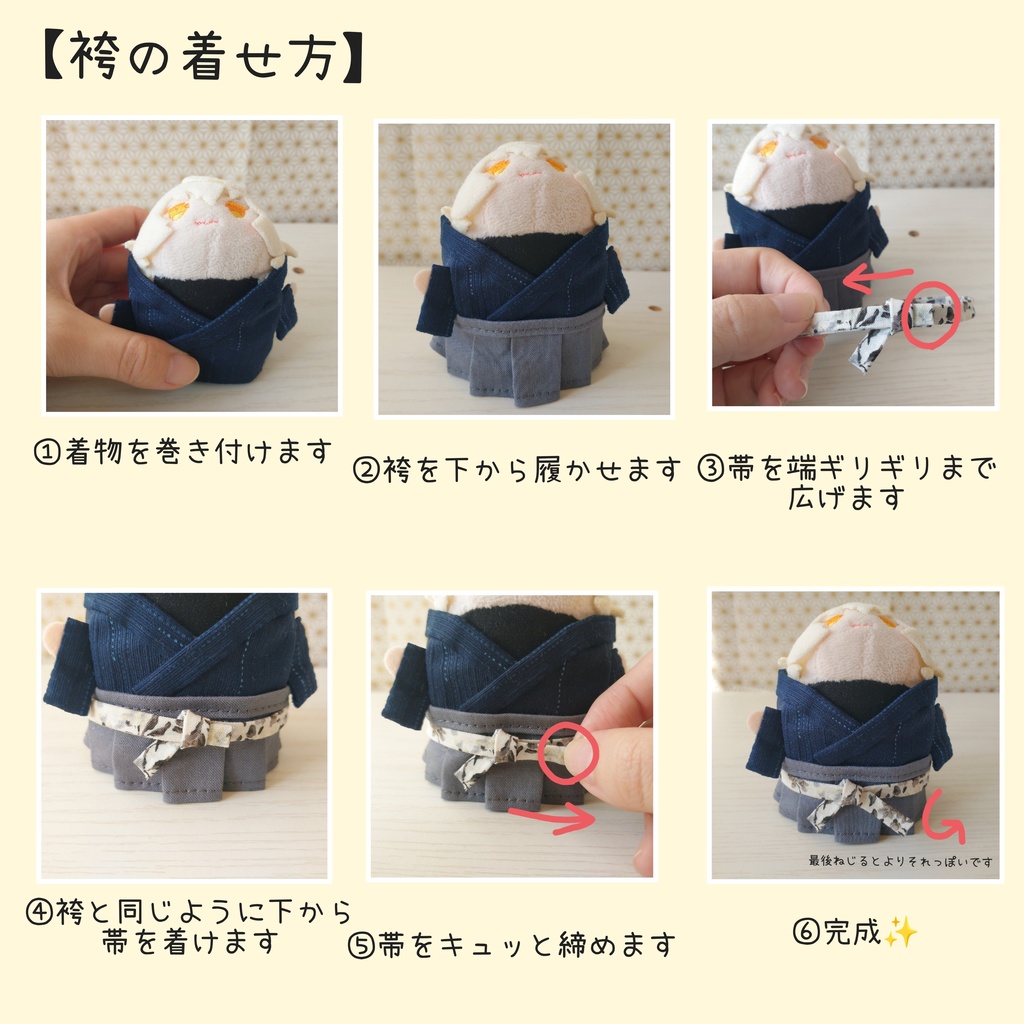 【袴の着せ方】

①着物を巻き付けます

②袴を下から履かせます

③帯を端ギリギリまで広げます

④袴と同じように下から帯を着けます

⑤帯をキュッと締めます

最後ねじるとよりそれっぽいです

⑥完成✨