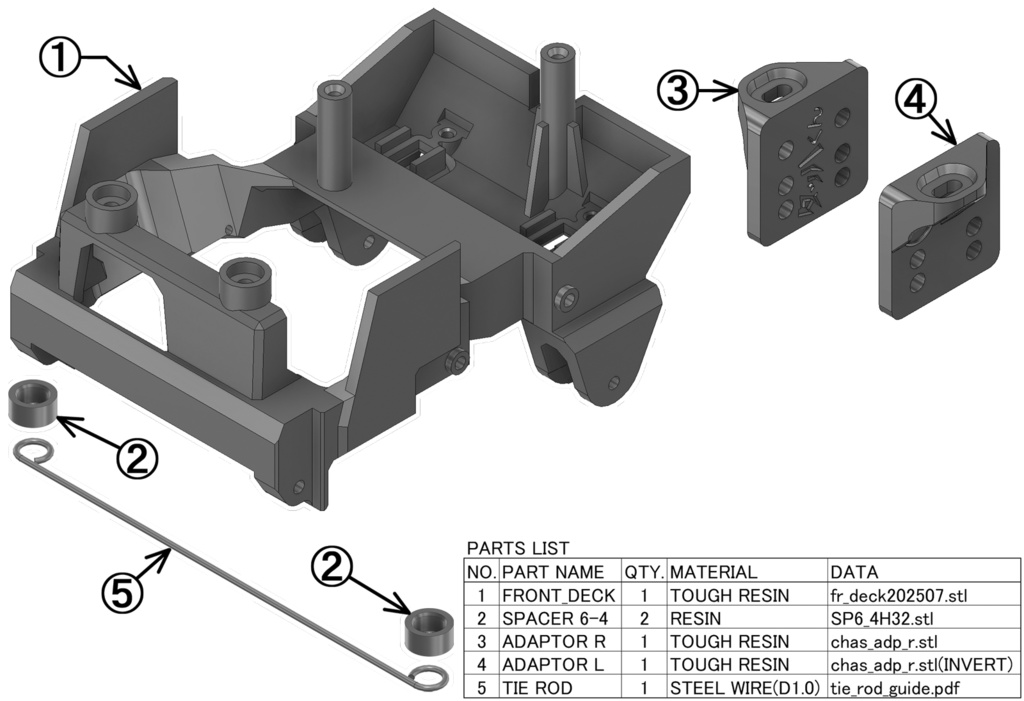 ①

③

④

②

⑤

②

PARTS LIST

| NO. | PART NAME | QTY. | MATERIAL | DATA |
|---|---|---|---|---|
| 1 | FRONT_DECK | 1 | TOUGH RESIN | fr_deck202507.stl |
| 2 | SPACER 6-4 | 2 | RESIN | SP6_4H32.stl |
| 3 | ADAPTOR R | 1 | TOUGH RESIN | chas_adp_r.stl |
| 4 | ADAPTOR L | 1 | TOUGH RESIN | chas_adp_r.stl(INVERT) |
| 5 | TIE ROD | 1 | STEEL WIRE(D1.0) | tie_rod_guide.pdf |